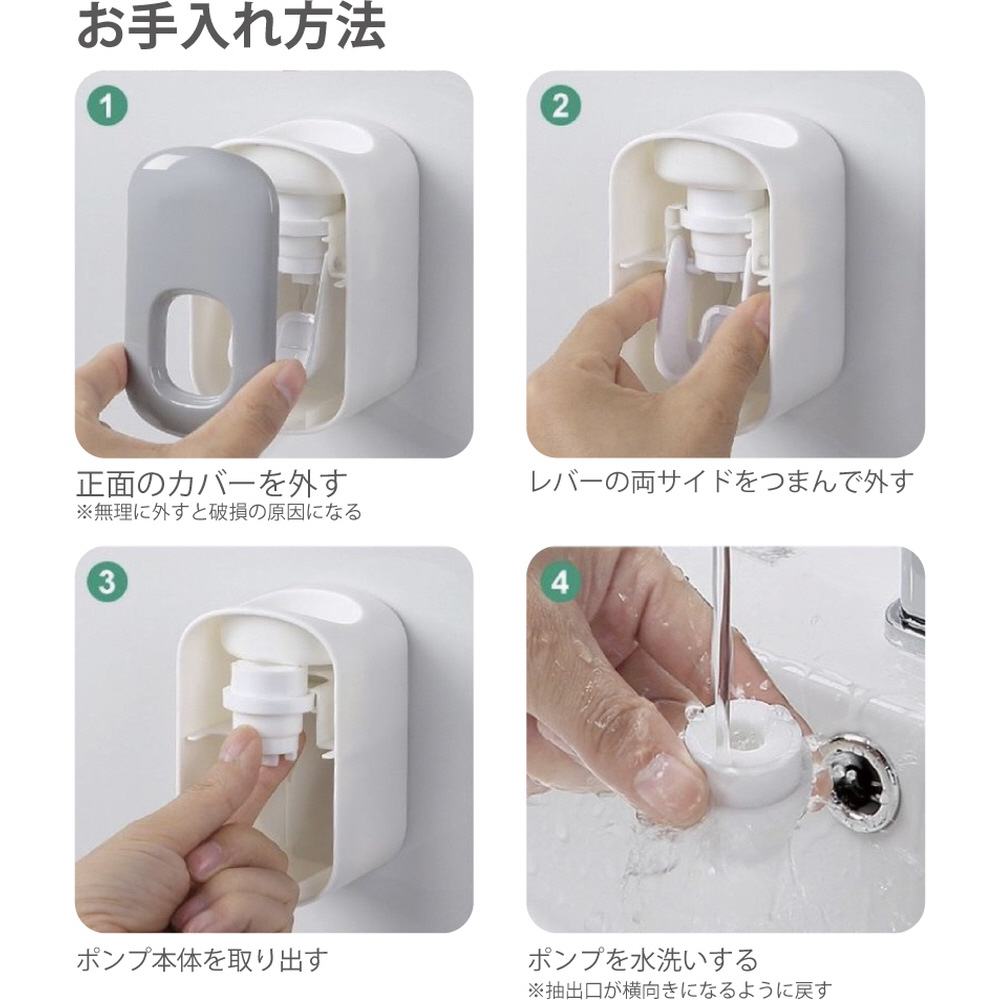 お手入れ方法

1

正面のカバーを外す
※無理に外すと破損の原因になる

2

レバーの両サイドをつまんで外す

3

ポンプ本体を取り出す

4

ポンプを水洗いする
※抽出口が横向きになるように戻す