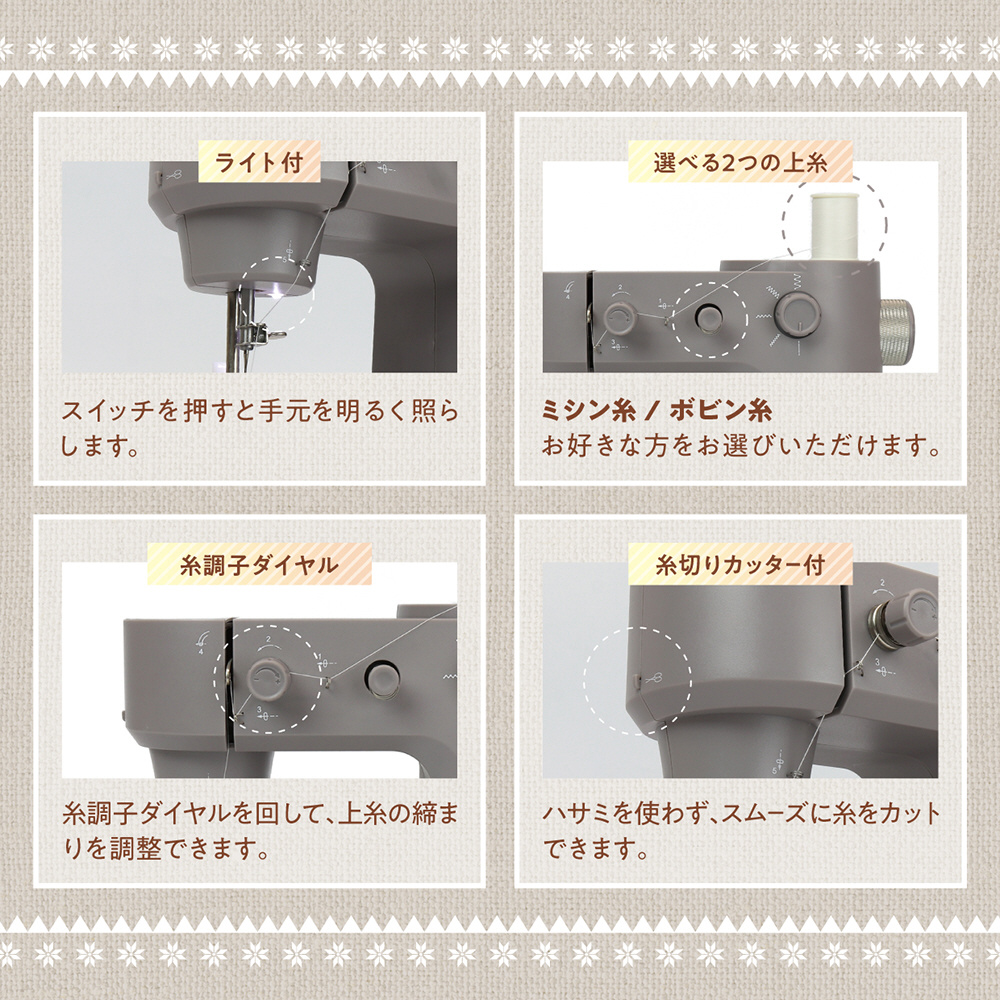 ライト付

スイッチを押すと手元を明るく照らします。

選べる2つの上糸

ミシン糸 / ボビン糸
お好きな方をお選びいただけます。

糸調子ダイヤル

糸調子ダイヤルを回して、上糸の締まりを調整できます。

糸切りカッター付

ハサミを使わず、スムーズに糸をカットできます。