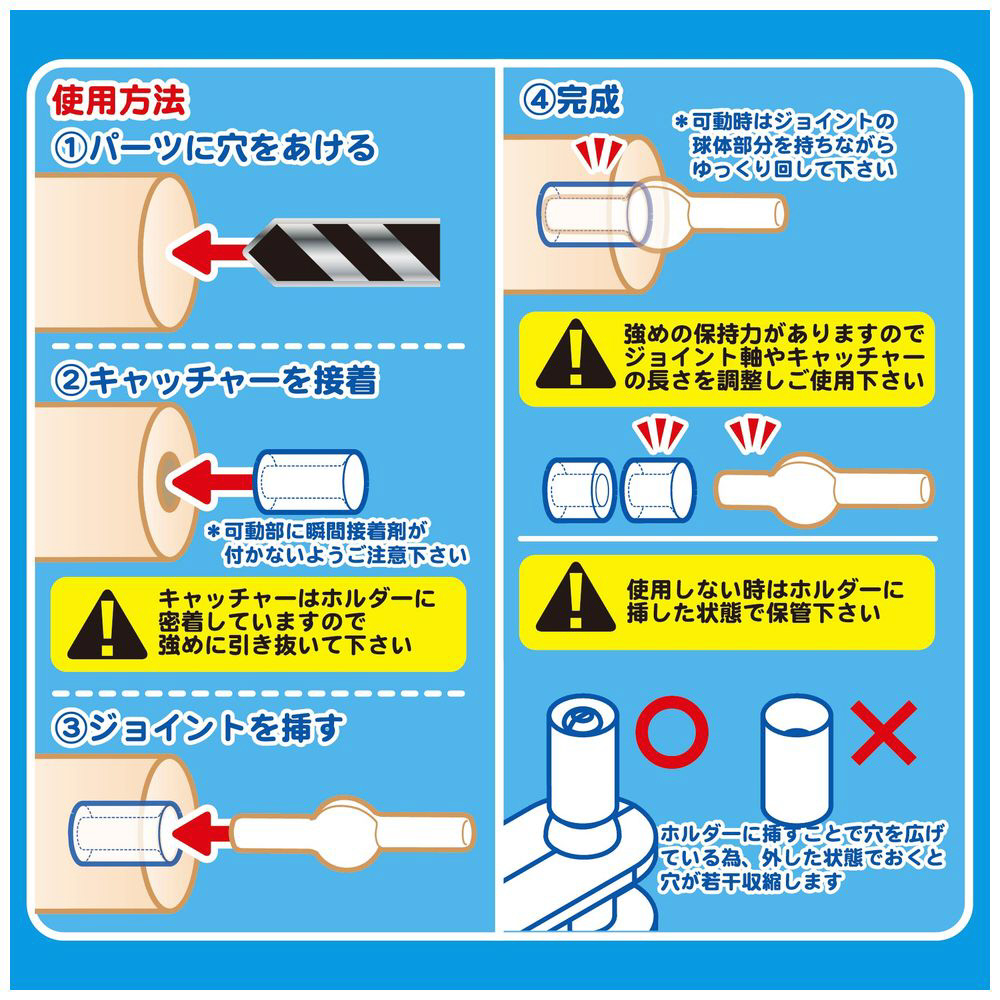 使用方法

①パーツに穴をあける

②キャッチャーを接着

＊可動部に瞬間接着剤が付かないようご注意下さい

キャッチャーはホルダーに密着していますので強めに引き抜いて下さい

③ジョイントを挿す

④完成

＊可動時はジョイントの球体部分を持ちながらゆっくり回して下さい

強めの保持力がありますのでジョイント軸やキャッチャーの長さを調整しご使用下さい

使用しない時はホルダーに挿した状態で保管下さい

ホルダーに挿すことで穴を広げている為、外した状態でおくと穴が若干収縮します