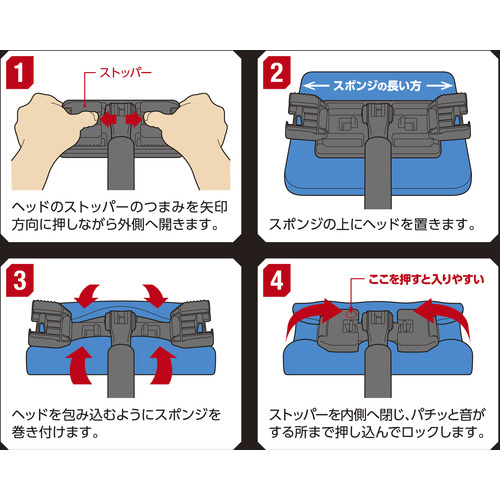 1

ストッパー

ヘッドのストッパーのつまみを矢印方向に押しながら外側へ開きます。

2

スポンジの長い方

スポンジの上にヘッドを置きます。

3

ヘッドを包み込むようにスポンジを巻き付けます。

4

ここを押すと入りやすい

ストッパーを内側へ閉じ、パチッと音がする所まで押し込んでロックします。