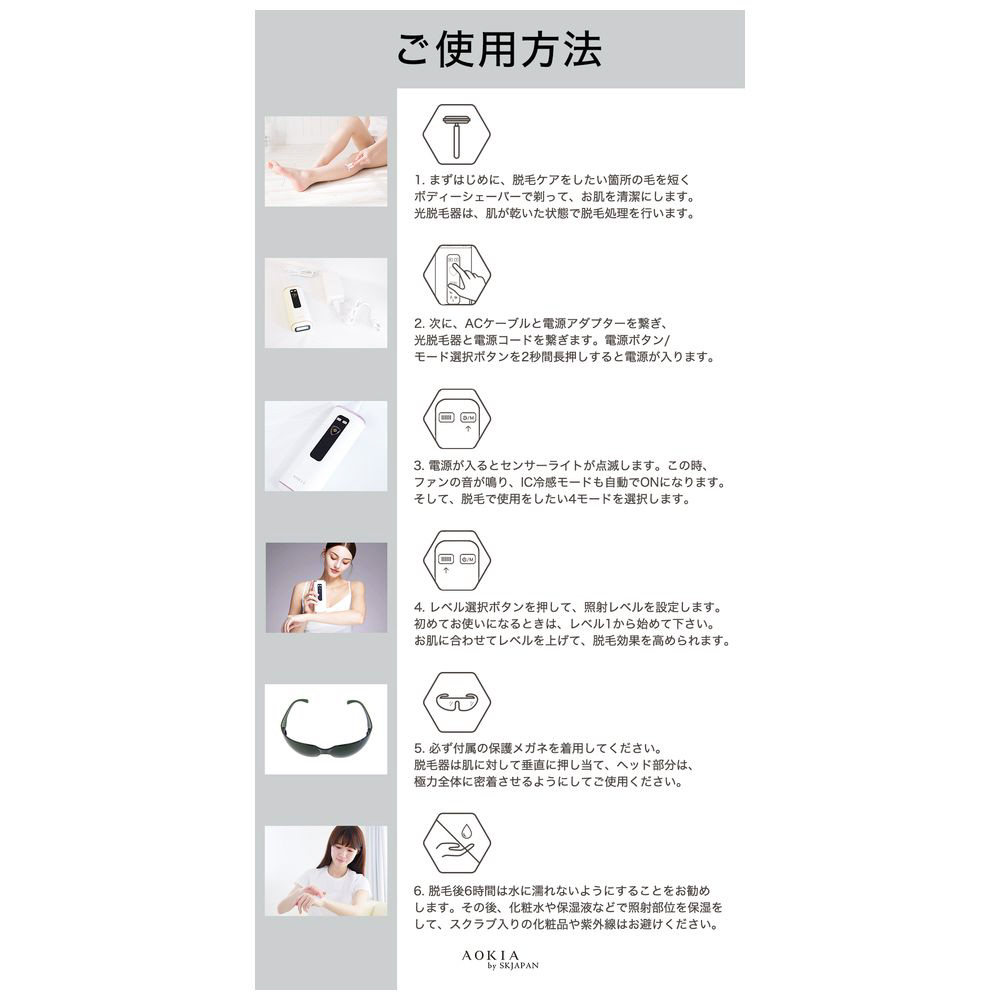 ご使用方法

1. まずはじめに、脱毛ケアをしたい箇所の毛を短くボディーシェーバーで剃って、お肌を清潔にします。光脱毛器は、肌が乾いた状態で脱毛処理を行います。

2. 次に、ACケーブルと電源アダプターを繋ぎ、光脱毛器と電源コードを繋ぎます。電源ボタン/モード選択ボタンを2秒間長押しすると電源が入ります。

3. 電源が入るとセンサーライトが点滅します。この時、ファンの音が鳴り、IC冷感モードも自動でONになります。そして、脱毛で使用をしたい4モードを選択します。

4. レベル選択ボタンを押して、照射レベルを設定します。初めてお使いになるときは、レベル1から始めて下さい。お肌に合わせてレベルを上げて、脱毛効果を高められます。

5. 必ず付属の保護メガネを着用してください。脱毛器は肌に対して垂直に押し当て、ヘッド部分は、極力全体に密着させるようにしてご使用ください。

6. 脱毛後6時間は水に濡れないようにすることをお勧めします。その後、化粧水や保湿液などで照射部位を保湿をして、スクラブ入りの化粧品や紫外線はお避けください。

AOKIA
by SKJAPAN