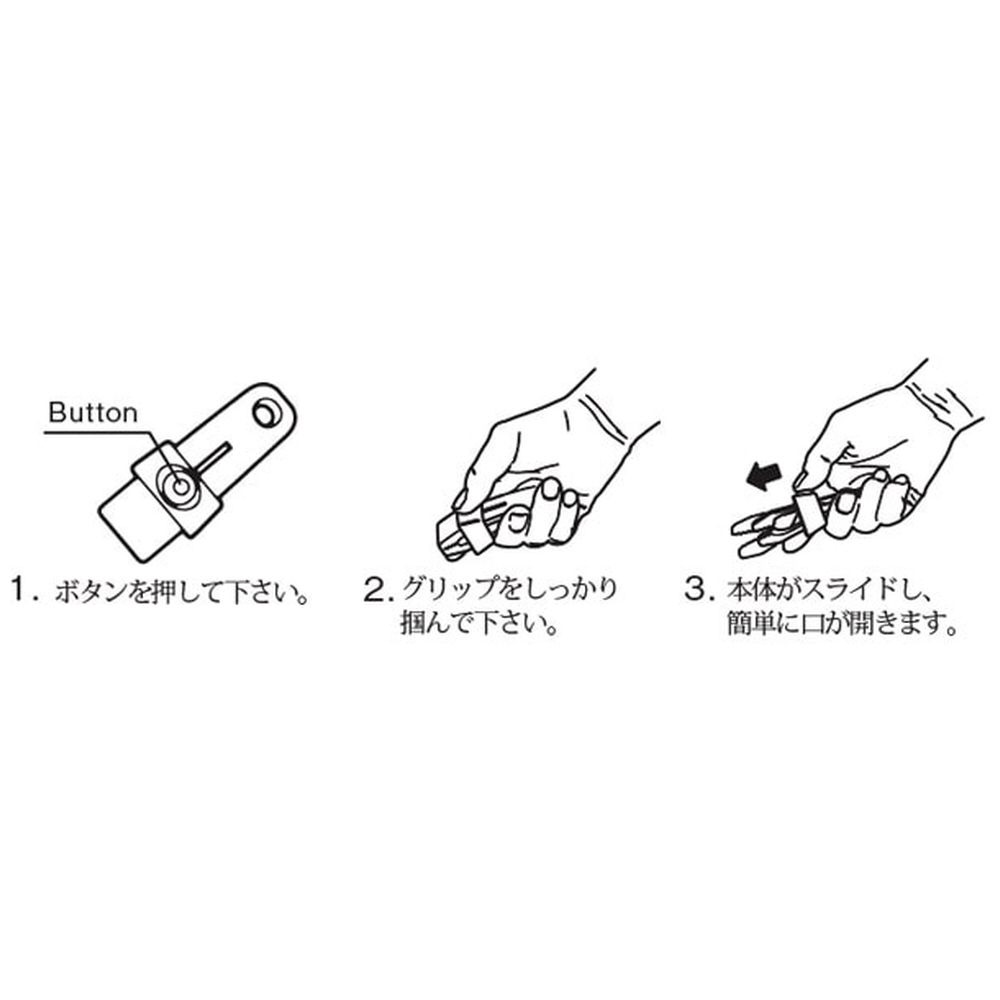 Button

1. ボタンを押して下さい。

2. グリップをしっかり掴んで下さい。

3. 本体がスライドし、簡単に口が開きます。