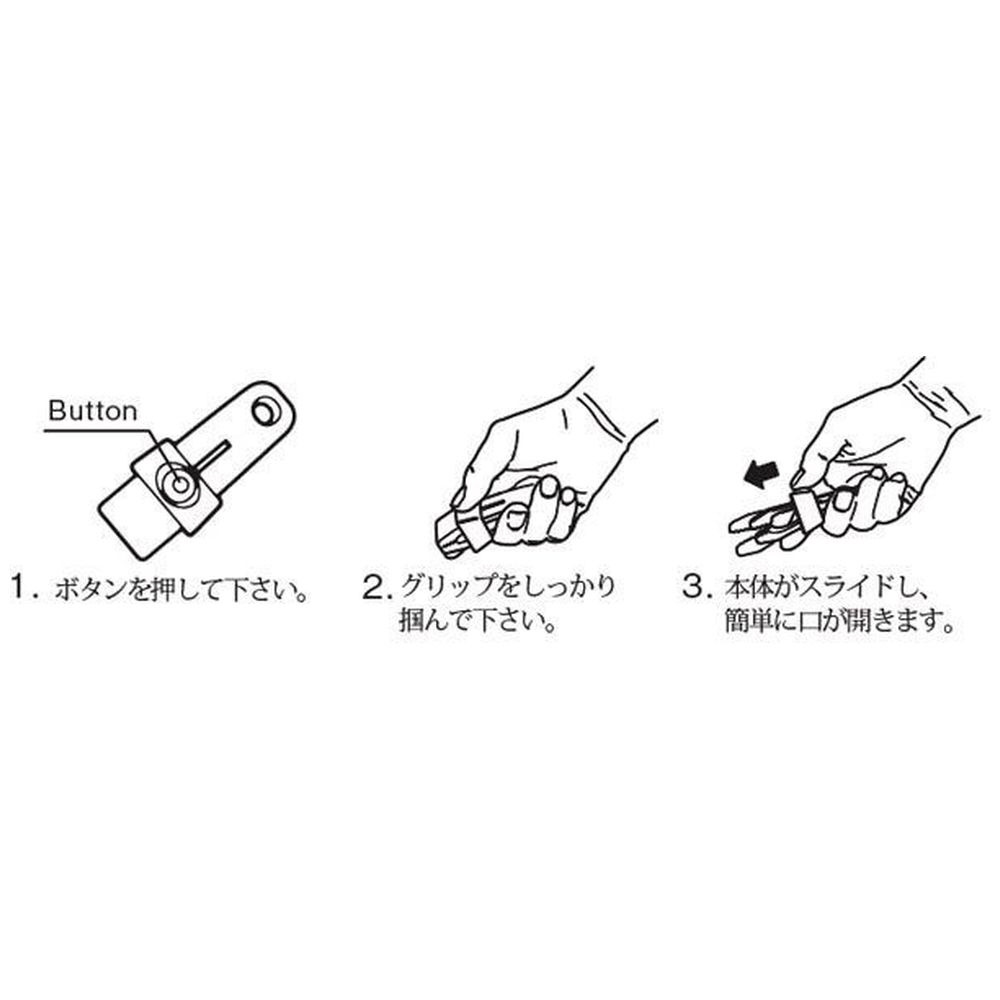 Button

1. ボタンを押して下さい。

2. グリップをしっかり掴んで下さい。

3. 本体がスライドし、簡単に口が開きます。