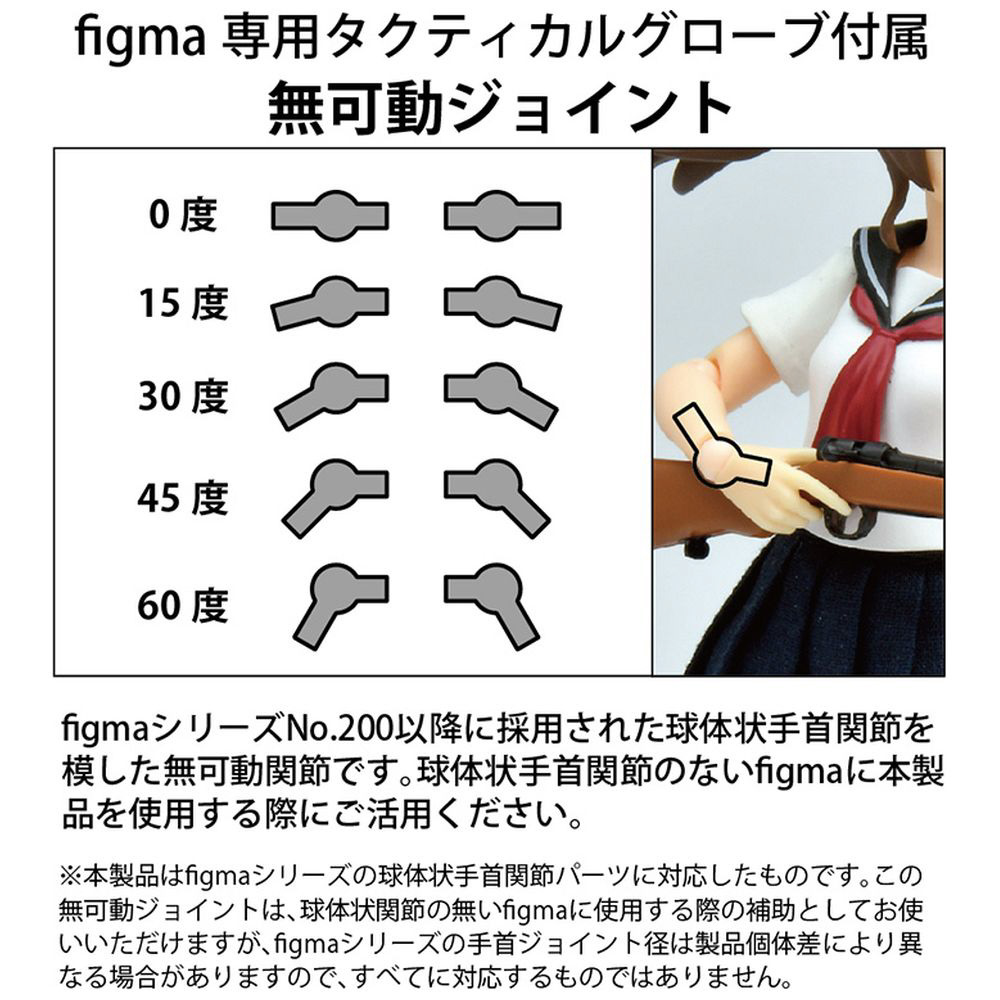 figma 専用タクティカルグローブ付属
無可動ジョイント

0 度
15 度
30 度
45 度
60 度

figmaシリーズNo.200以降に採用された球体状手首関節を模した無可動関節です。球体状手首関節のないfigmaに本製品を使用する際にご活用ください。

※本製品はfigmaシリーズの球体状手首関節パーツに対応したものです。この無可動ジョイントは、球体状関節の無いfigmaに使用する際の補助としてお使いいただけますが、figmaシリーズの手首ジョイント径は製品個体差により異なる場合がありますので、すべてに対応するものではありません。