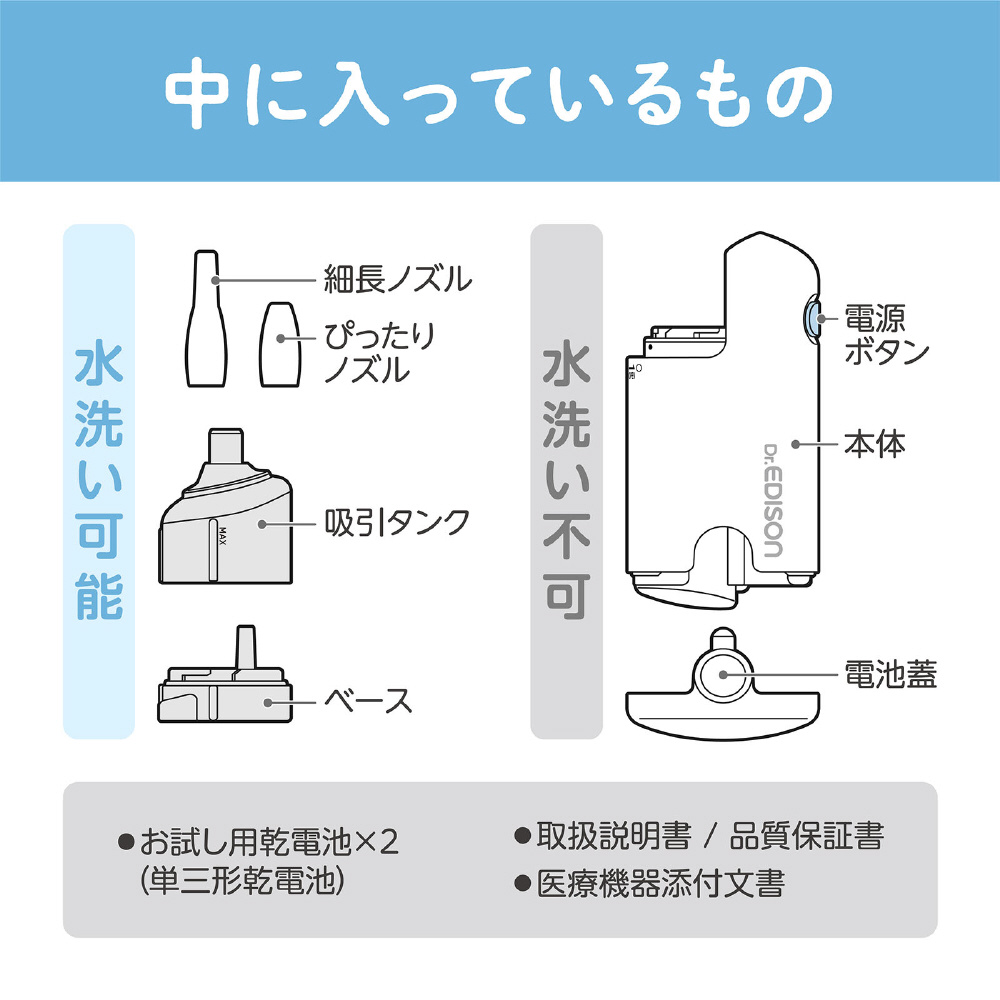 中に入っているもの

水洗い可能

細長ノズル

ぴったりノズル

MAX

吸引タンク

ベース

水洗い不可

電源ボタン

Dr.EDISON

本体

電池蓋

●お試し用乾電池×2
(単三形乾電池)

●取扱説明書 / 品質保証書
●医療機器添付文書