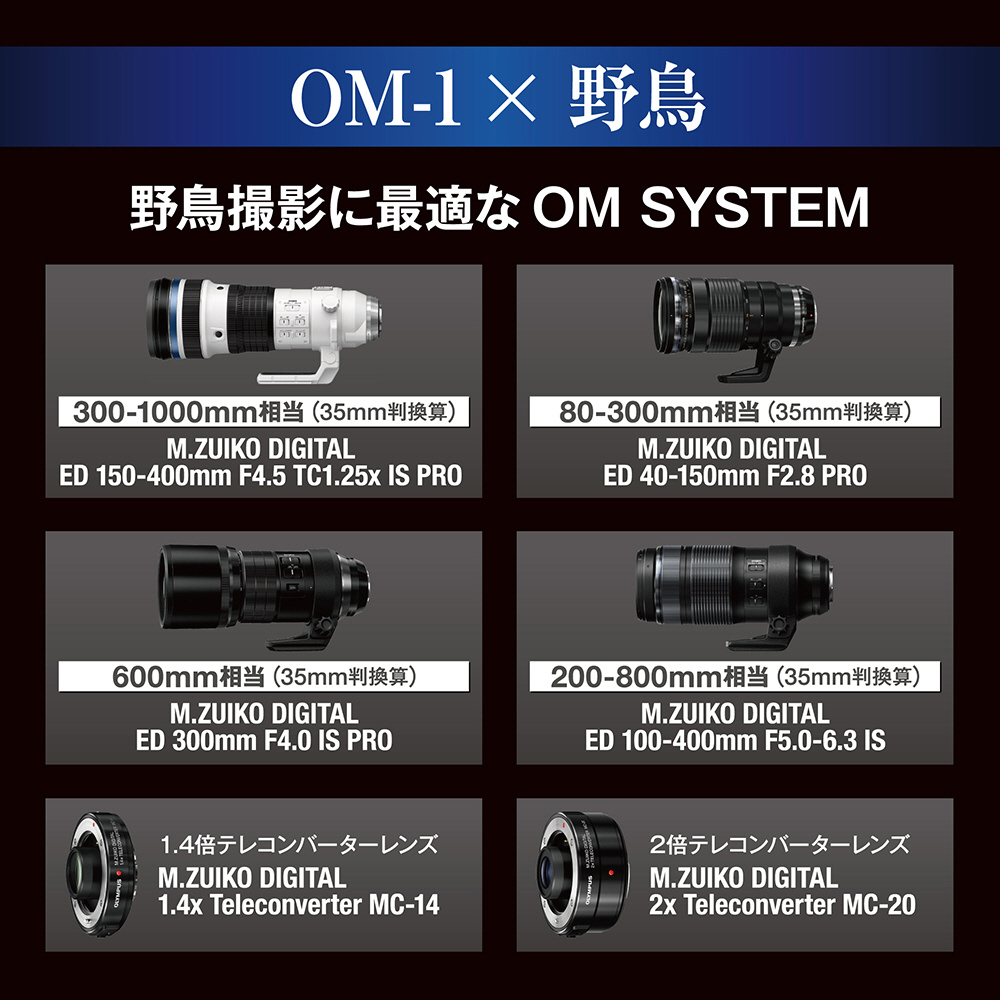 OM-1 × 野鳥

野鳥撮影に最適な OM SYSTEM

300-1000mm相当（35mm判換算）
M.ZUIKO DIGITAL
ED 150-400mm F4.5 TC1.25x IS PRO

80-300mm相当（35mm判換算）
M.ZUIKO DIGITAL
ED 40-150mm F2.8 PRO

600mm相当（35mm判換算）
M.ZUIKO DIGITAL
ED 300mm F4.0 IS PRO

200-800mm相当（35mm判換算）
M.ZUIKO DIGITAL
ED 100-400mm F5.0-6.3 IS

OLYMPUS

1.4倍テレコンバーターレンズ
M.ZUIKO DIGITAL
1.4x Teleconverter MC-14

OLYMPUS

2倍テレコンバーターレンズ
M.ZUIKO DIGITAL
2x Teleconverter MC-20