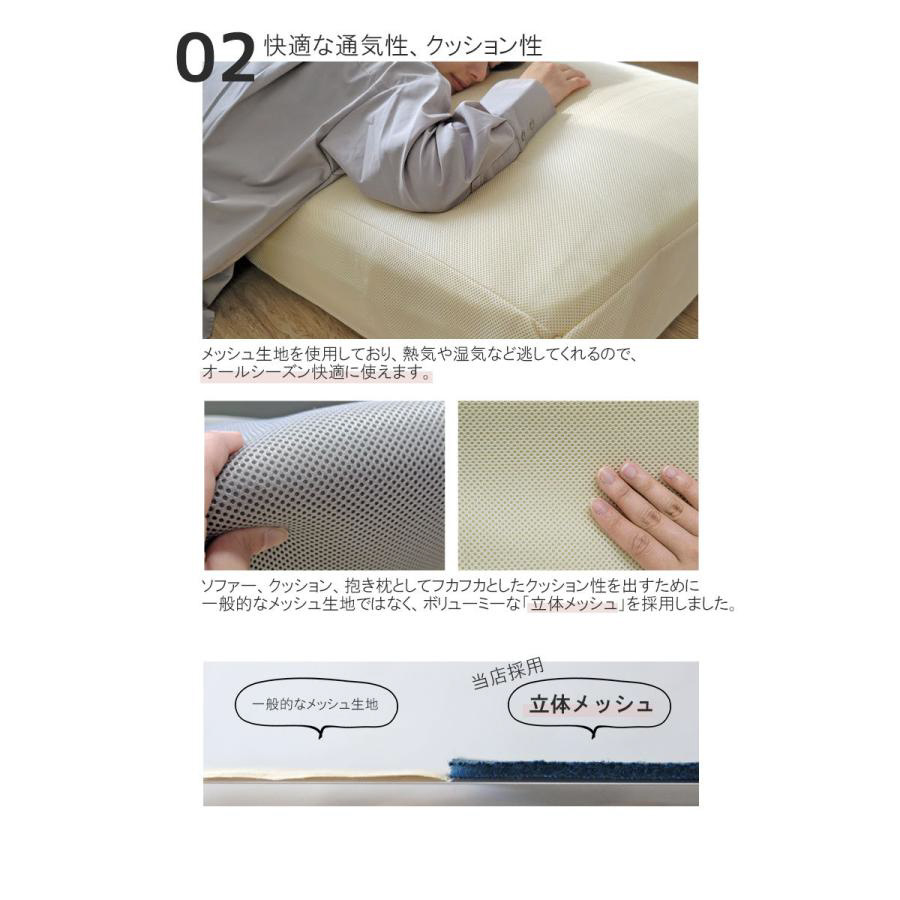 02 快適な通気性、クッション性

メッシュ生地を使用しており、熱気や湿気など逃してくれるので、オールシーズン快適に使えます。

ソファー、クッション、抱き枕としてフカフカとしたクッション性を出すために一般的なメッシュ生地ではなく、ボリューミーな「立体メッシュ」を採用しました。

一般的なメッシュ生地

当店採用

立体メッシュ