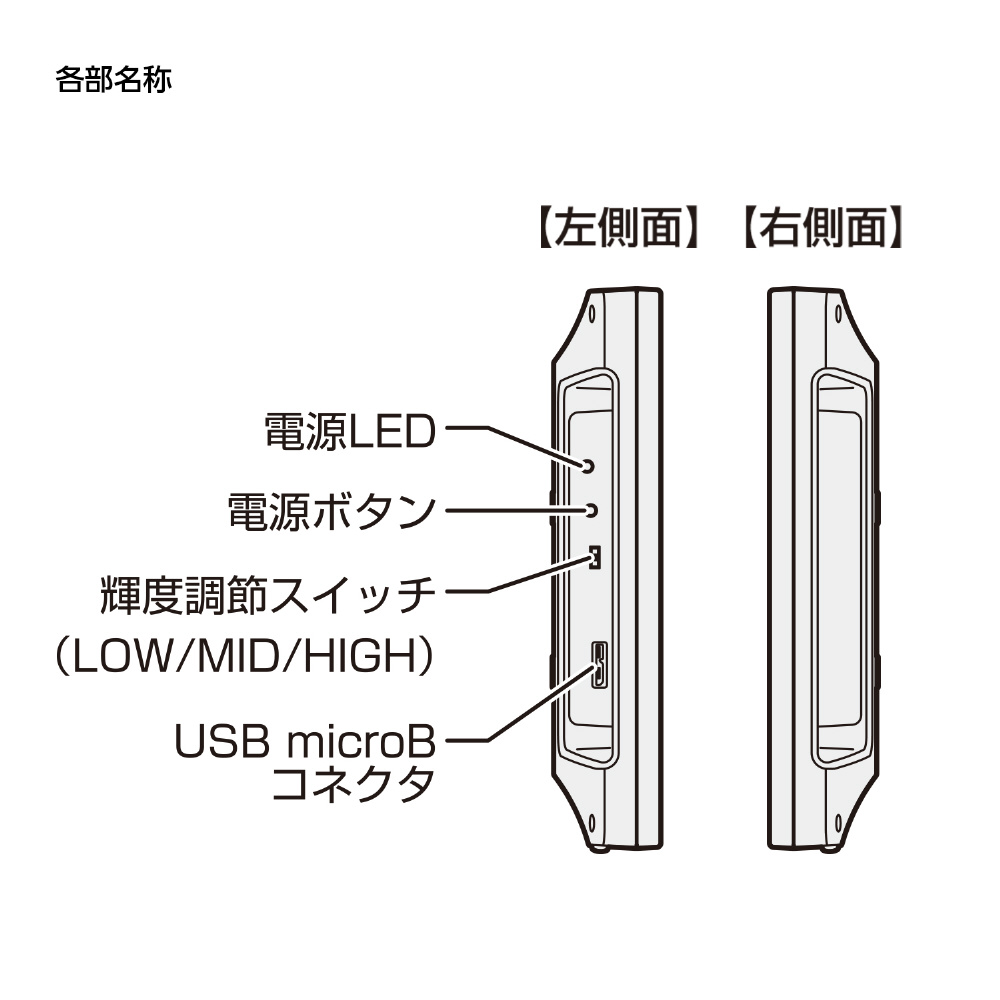 各部名称

【左側面】【右側面】

電源LED

電源ボタン

輝度調節スイッチ
（LOW/MID/HIGH）

USB microB
コネクタ