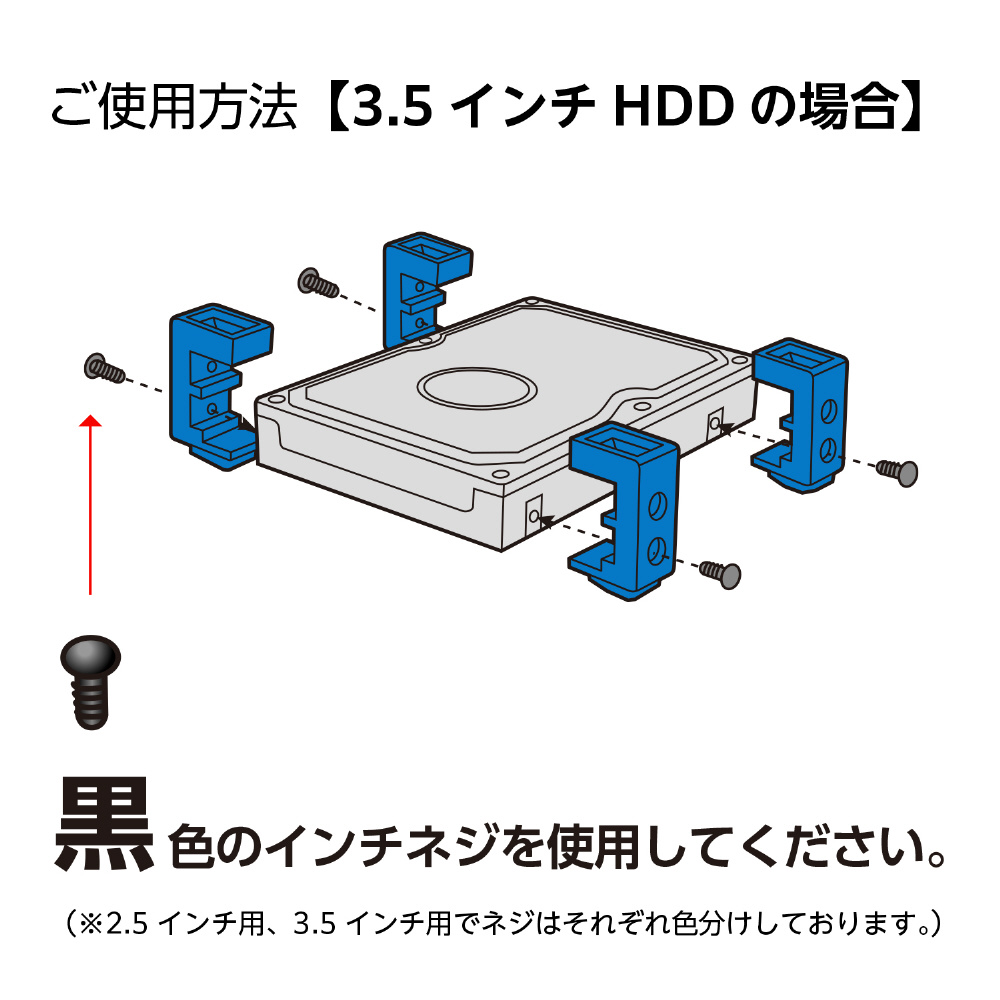 ご使用方法【3.5 インチ HDD の場合】

黒色のインチネジを使用してください。

（※2.5 インチ用、3.5 インチ用でネジはそれぞれ色分けしております。）