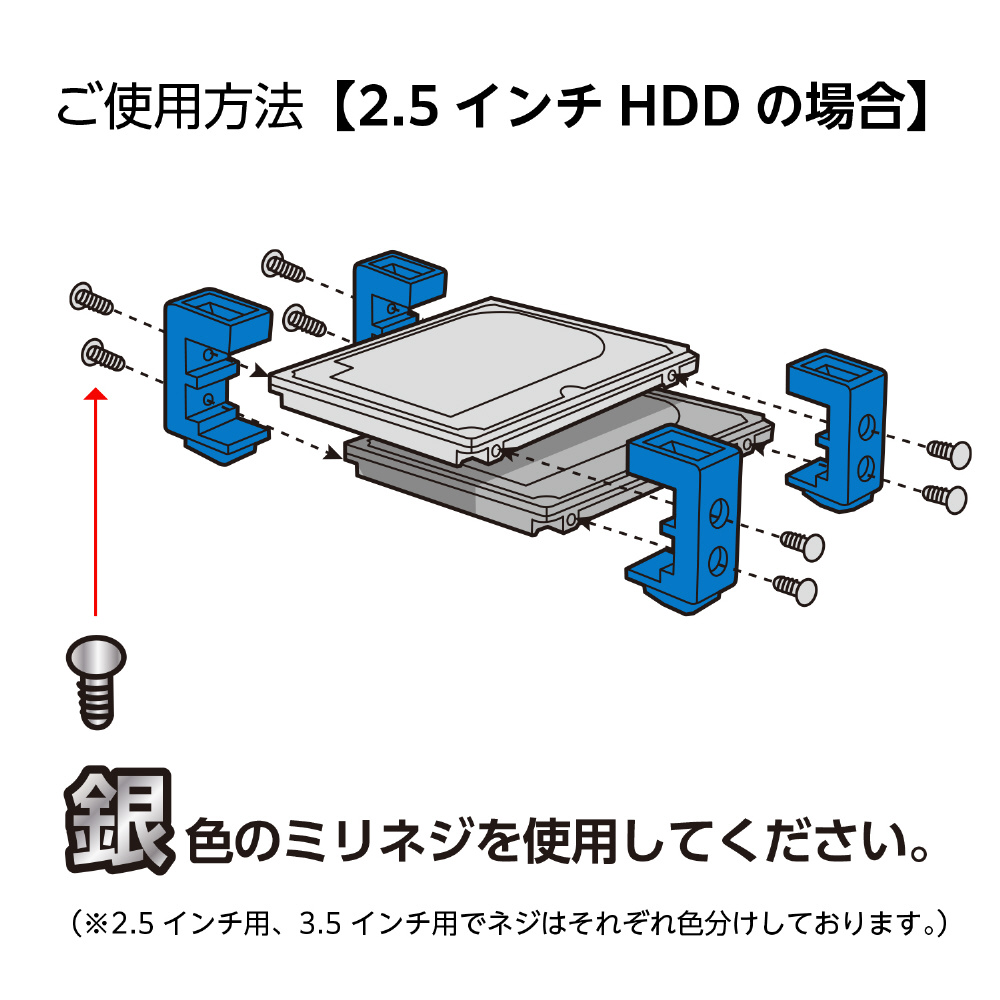 ご使用方法【2.5 インチ HDD の場合】

銀色のミリネジを使用してください。

（※2.5 インチ用、3.5 インチ用でネジはそれぞれ色分けしております。）