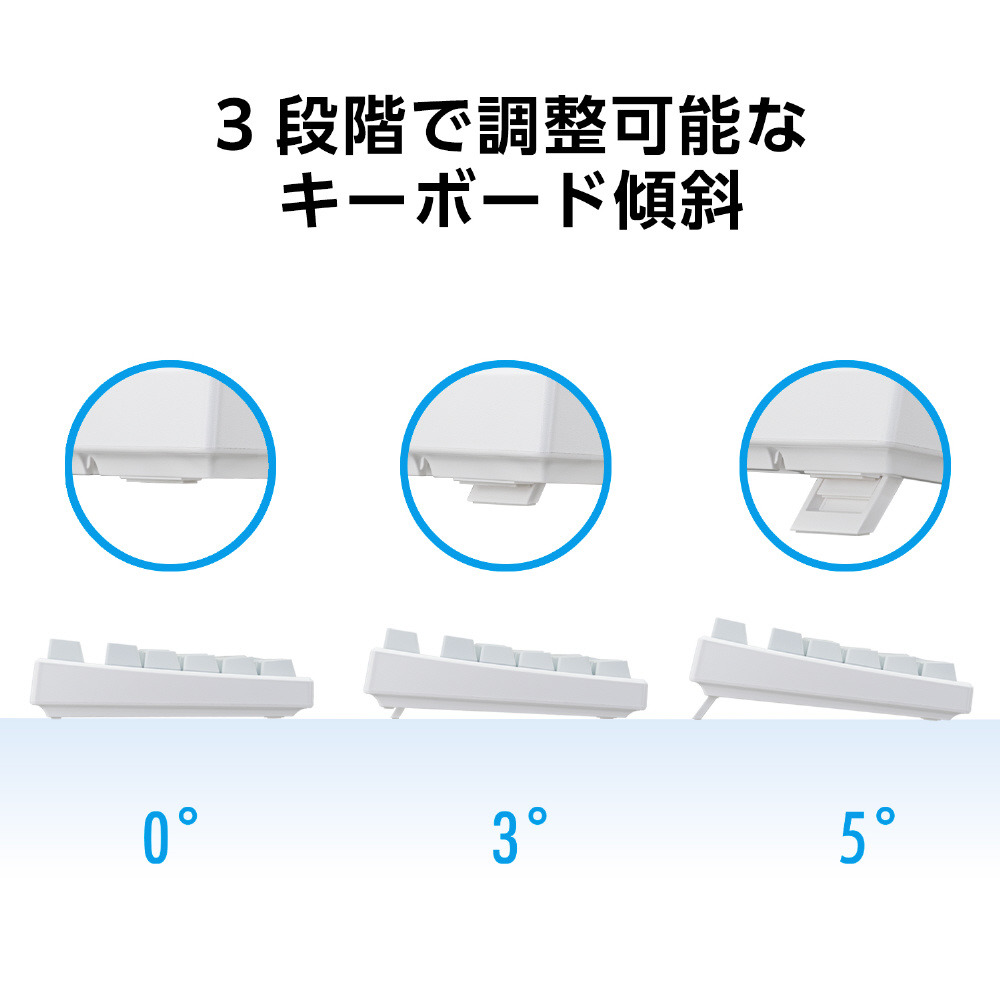 3 段階で調整可能な
キーボード傾斜

0°

3°

5°