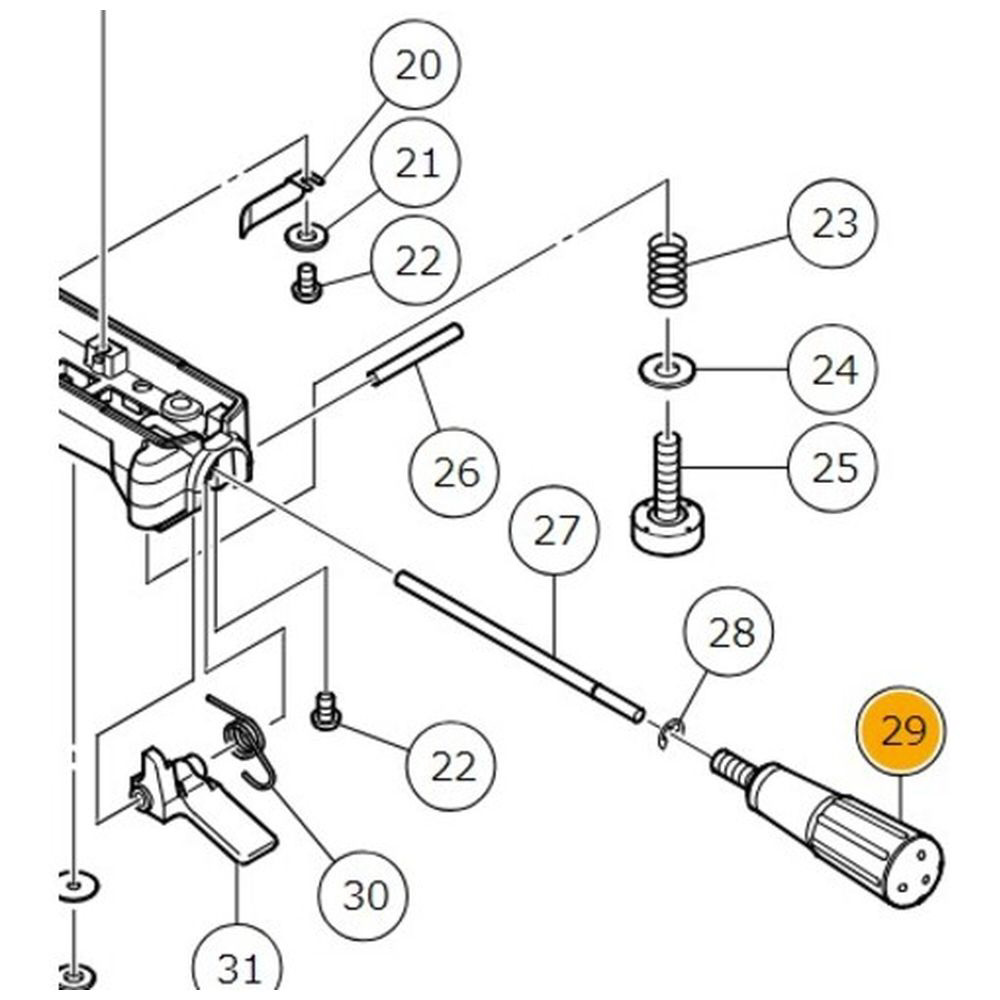 20
21
22
23
24
25
26
27
28
29
22
30
31