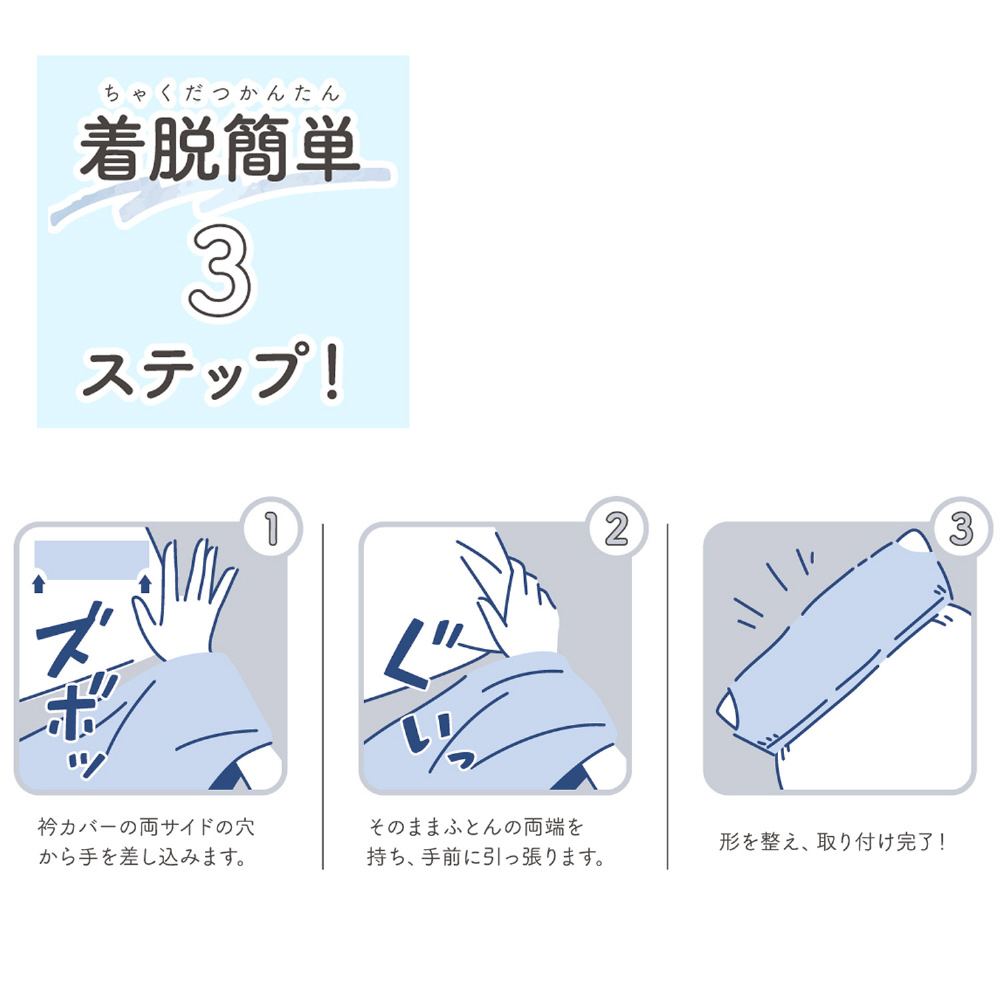 ちゃくだつかんたん
着脱簡単
3
ステップ！

1
ズボッ
衿カバーの両サイドの穴から手を差し込みます。

2
ぐいっ
そのままふとんの両端を持ち、手前に引っ張ります。

3
形を整え、取り付け完了！