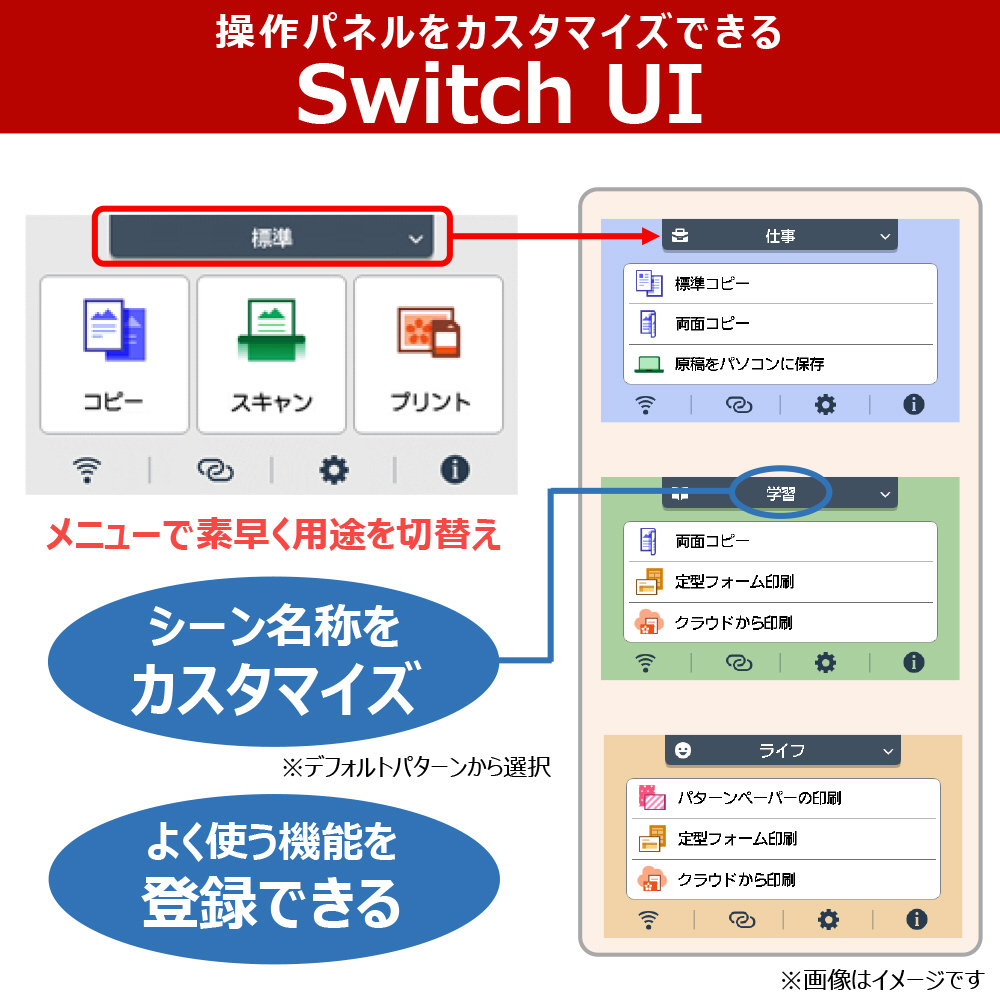 操作パネルをカスタマイズできる
Switch UI

標準

コピー

スキャン

プリント

メニューで素早く用途を切替え

シーン名称をカスタマイズ

※デフォルトパターンから選択

よく使う機能を登録できる

仕事

標準コピー

両面コピー

原稿をパソコンに保存

学習

両面コピー

定型フォーム印刷

クラウドから印刷

ライフ

パターンペーパーの印刷

定型フォーム印刷

クラウドから印刷

※画像はイメージです