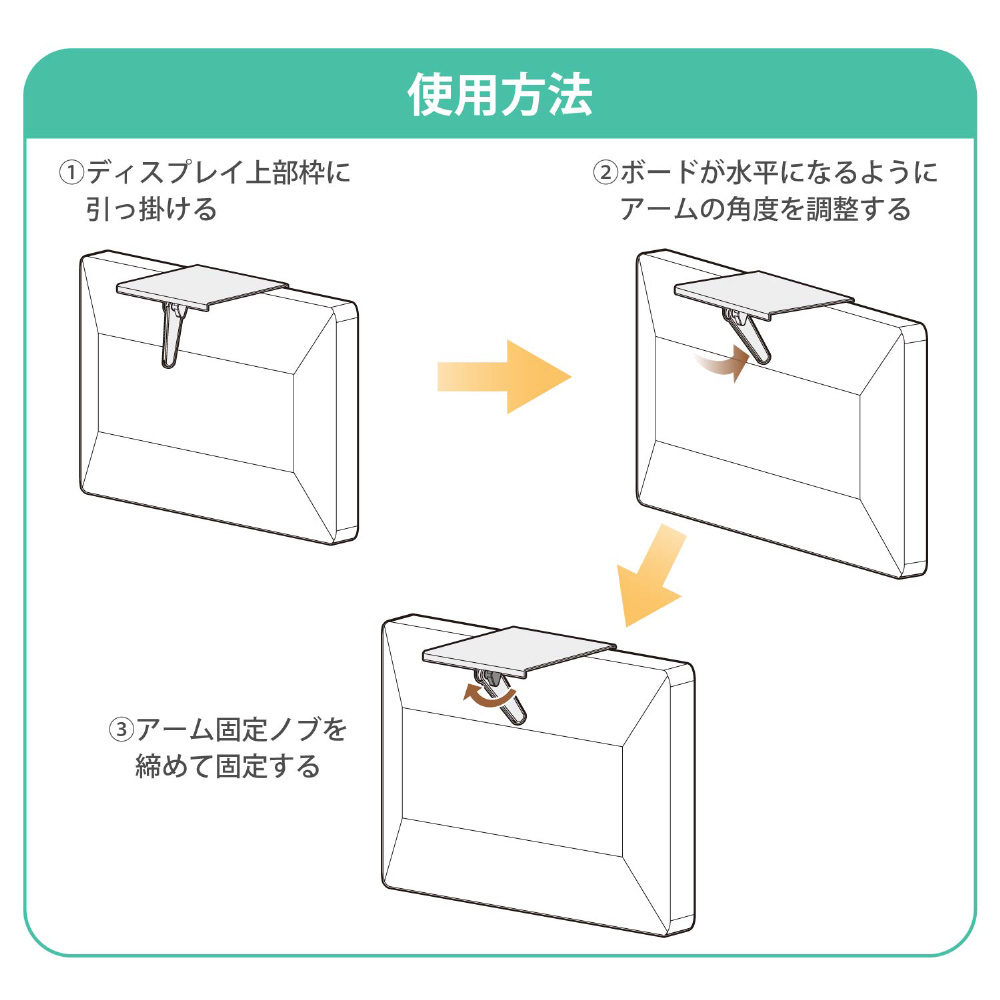 使用方法

①ディスプレイ上部枠に引っ掛ける

②ボードが水平になるようにアームの角度を調整する

③アーム固定ノブを締めて固定する