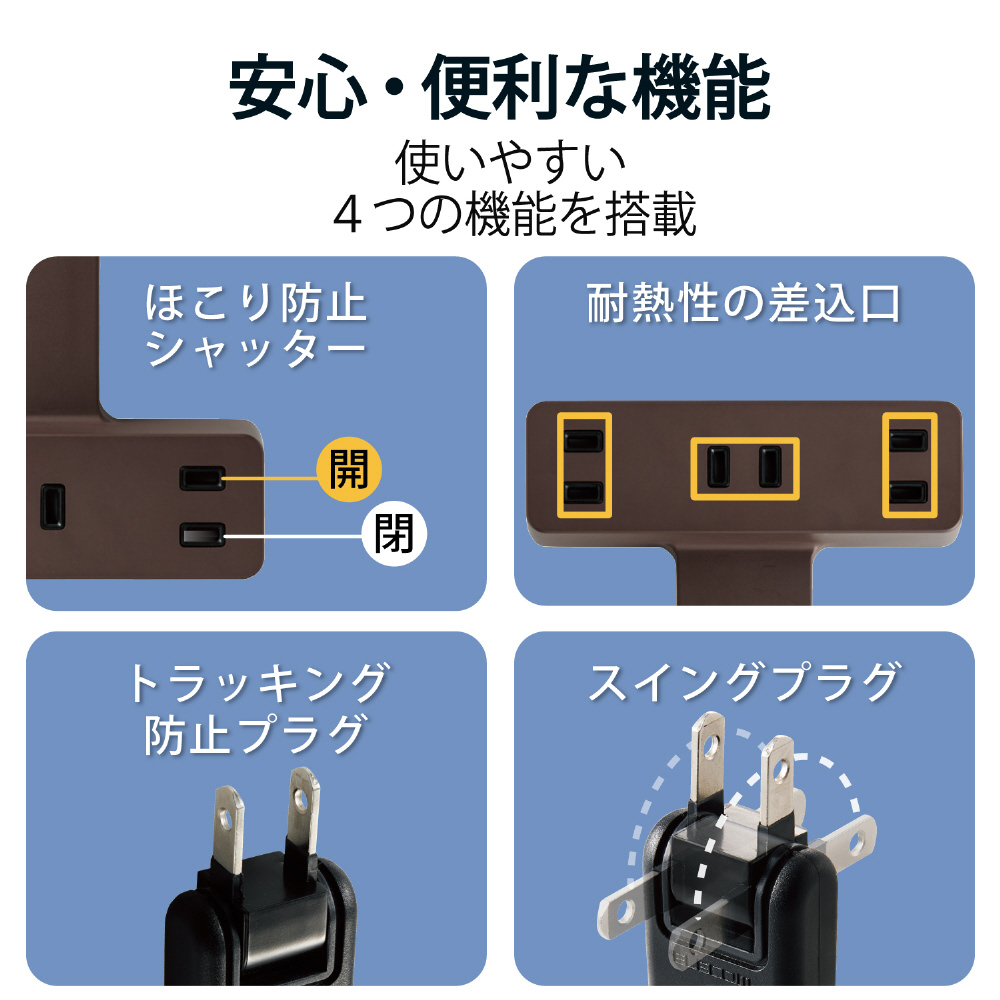 安心・便利な機能

使いやすい
４つの機能を搭載

ほこり防止
シャッター

開

閉

耐熱性の差込口

トラッキング
防止プラグ

スイングプラグ

ELECOM