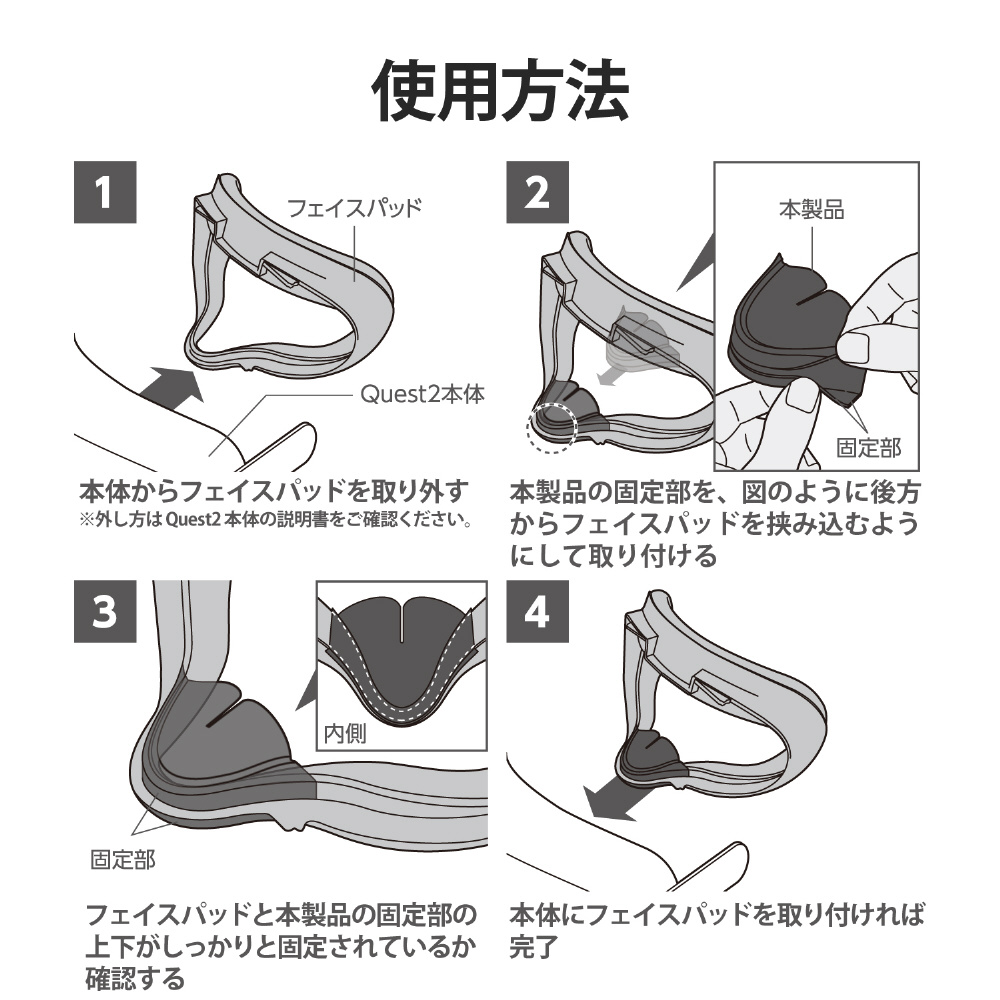 使用方法

1

フェイスパッド

Quest2本体

本体からフェイスパッドを取り外す
※外し方は Quest2 本体の説明書をご確認ください。

2

本製品

固定部

本製品の固定部を、図のように後方からフェイスパッドを挟み込むようにして取り付ける

3

内側

固定部

フェイスパッドと本製品の固定部の上下がしっかりと固定されているか確認する

4

本体にフェイスパッドを取り付ければ完了