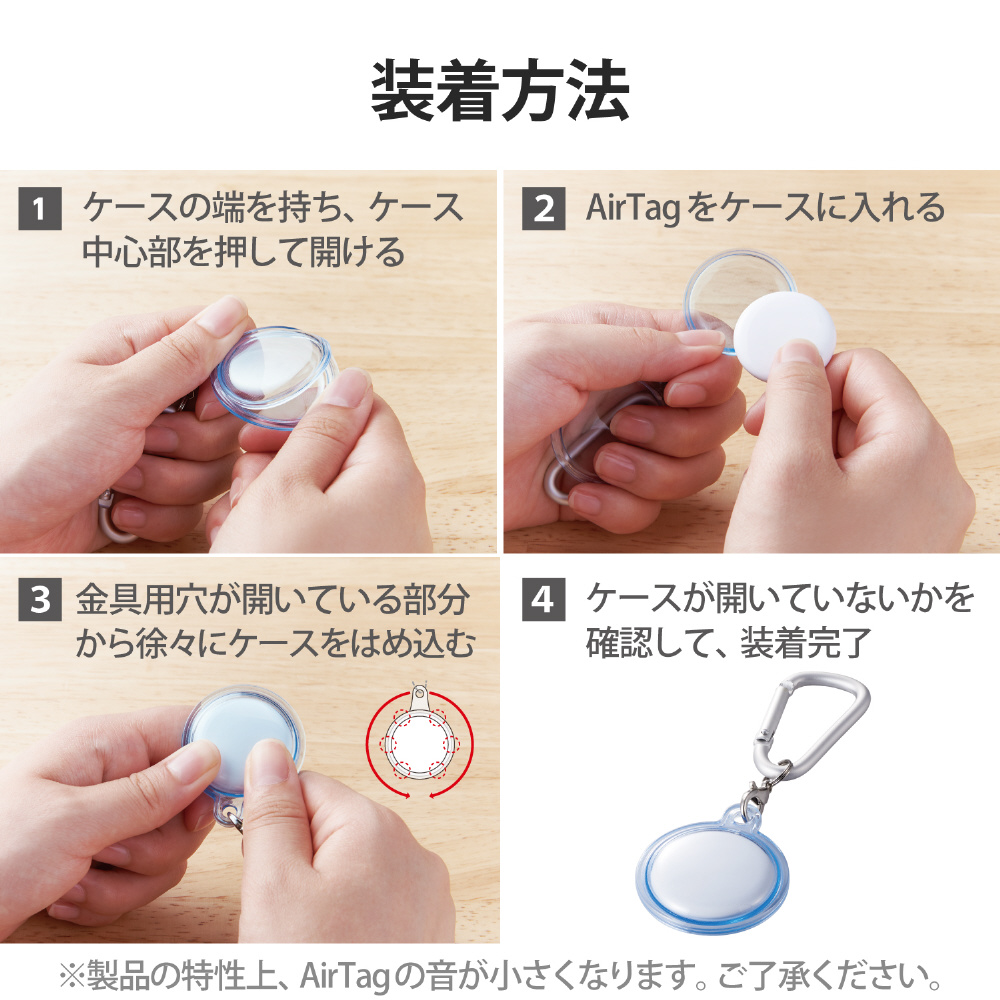 装着方法

1 ケースの端を持ち、ケース中心部を押して開ける

2 AirTagをケースに入れる

3 金具用穴が開いている部分から徐々にケースをはめ込む

4 ケースが開いていないかを確認して、装着完了

※製品の特性上、AirTagの音が小さくなります。ご了承ください。