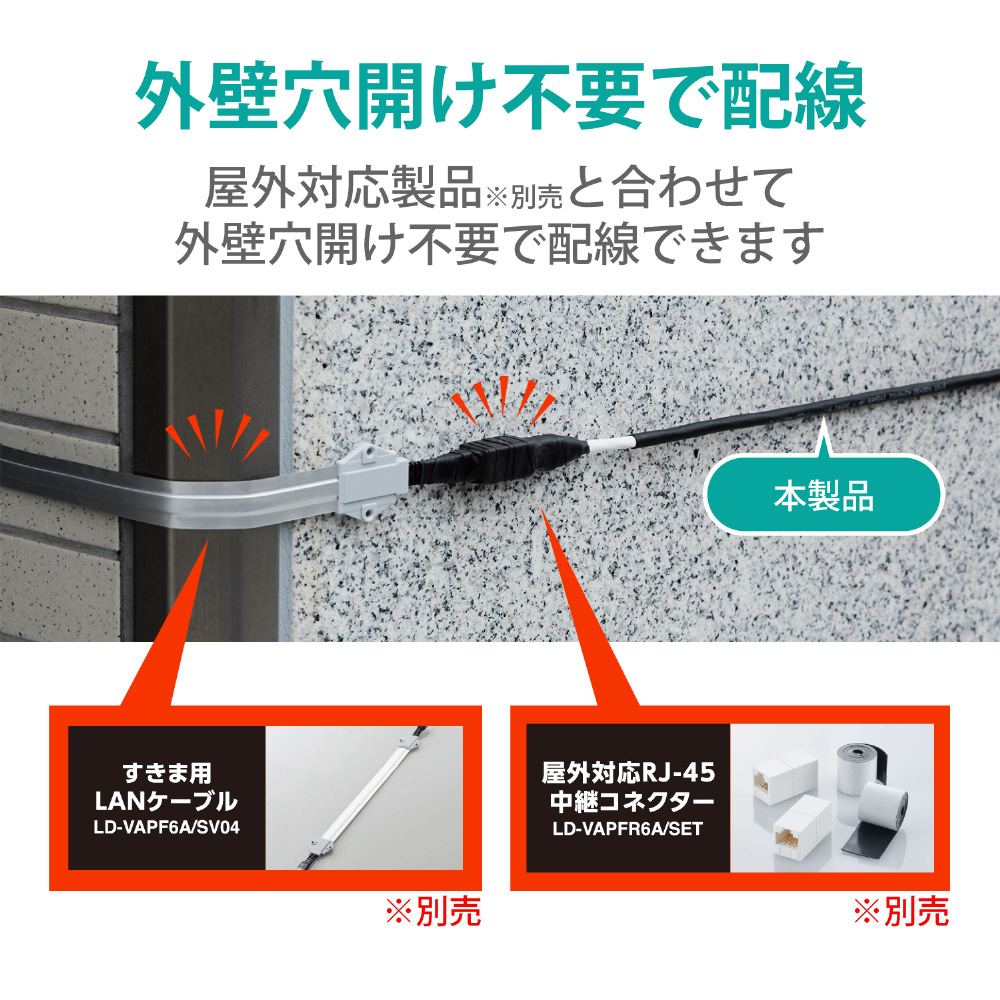 外壁穴開け不要で配線

屋外対応製品※別売と合わせて
外壁穴開け不要で配線できます

本製品

すきま用
LANケーブル
LD-VAPF6A/SV04

※別売

屋外対応RJ-45
中継コネクター
LD-VAPFR6A/SET

※別売