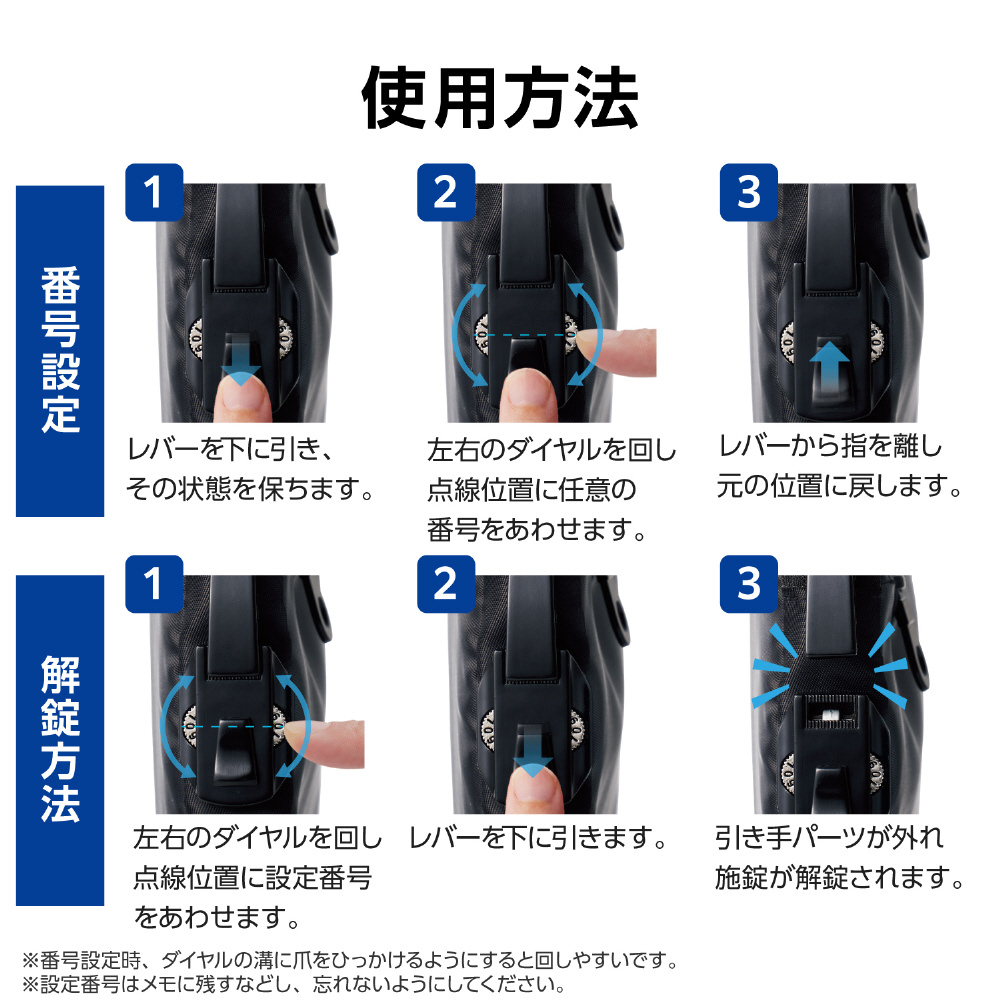 使用方法

番号設定

1
レバーを下に引き、その状態を保ちます。

2
左右のダイヤルを回し点線位置に任意の番号をあわせます。

3
レバーから指を離し元の位置に戻します。

解錠方法

1
左右のダイヤルを回し点線位置に設定番号をあわせます。

2
レバーを下に引きます。

3
引き手パーツが外れ施錠が解錠されます。

※番号設定時、ダイヤルの溝に爪をひっかけるようにすると回しやすいです。
※設定番号はメモに残すなどし、忘れないようにしてください。