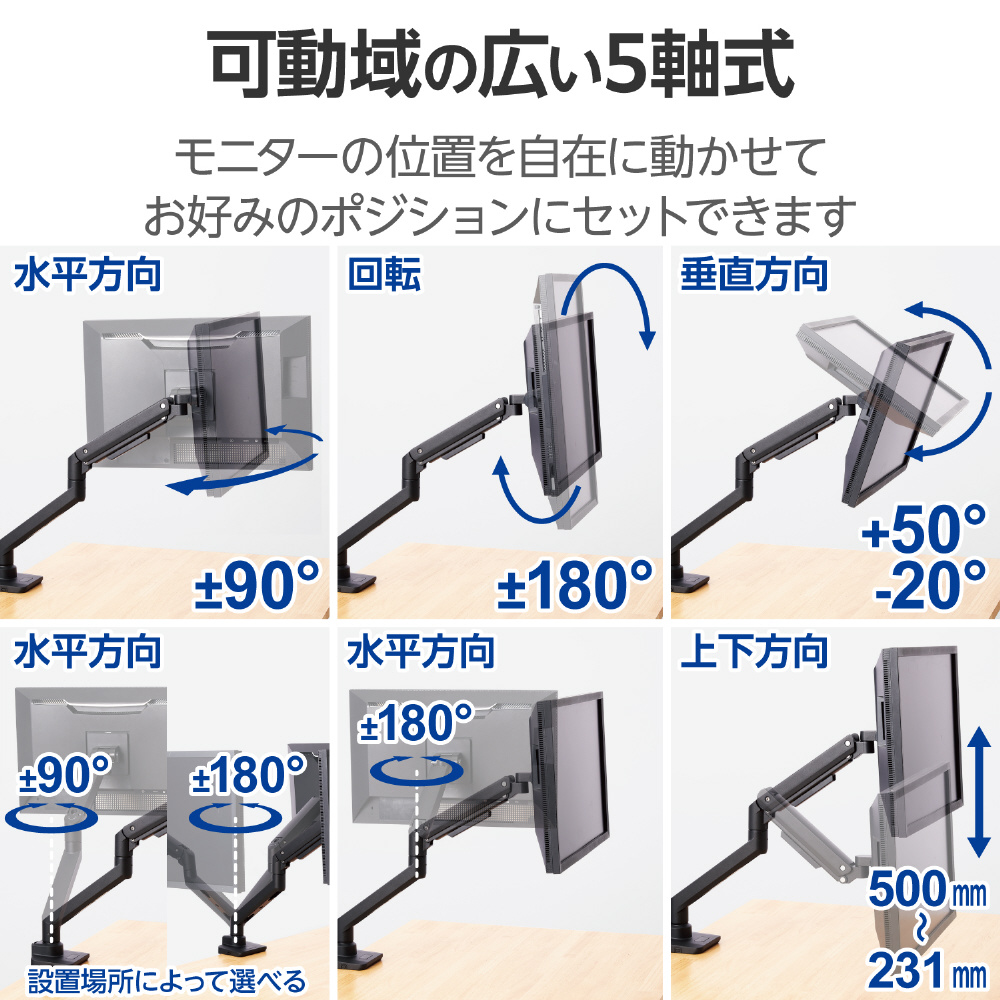 可動域の広い5軸式

モニターの位置を自在に動かせて
お好みのポジションにセットできます

水平方向

±90°

回転

±180°

垂直方向

+50°
-20°

水平方向

±90°

±180°

設置場所によって選べる

水平方向

±180°

上下方向

500㎜
~
231㎜