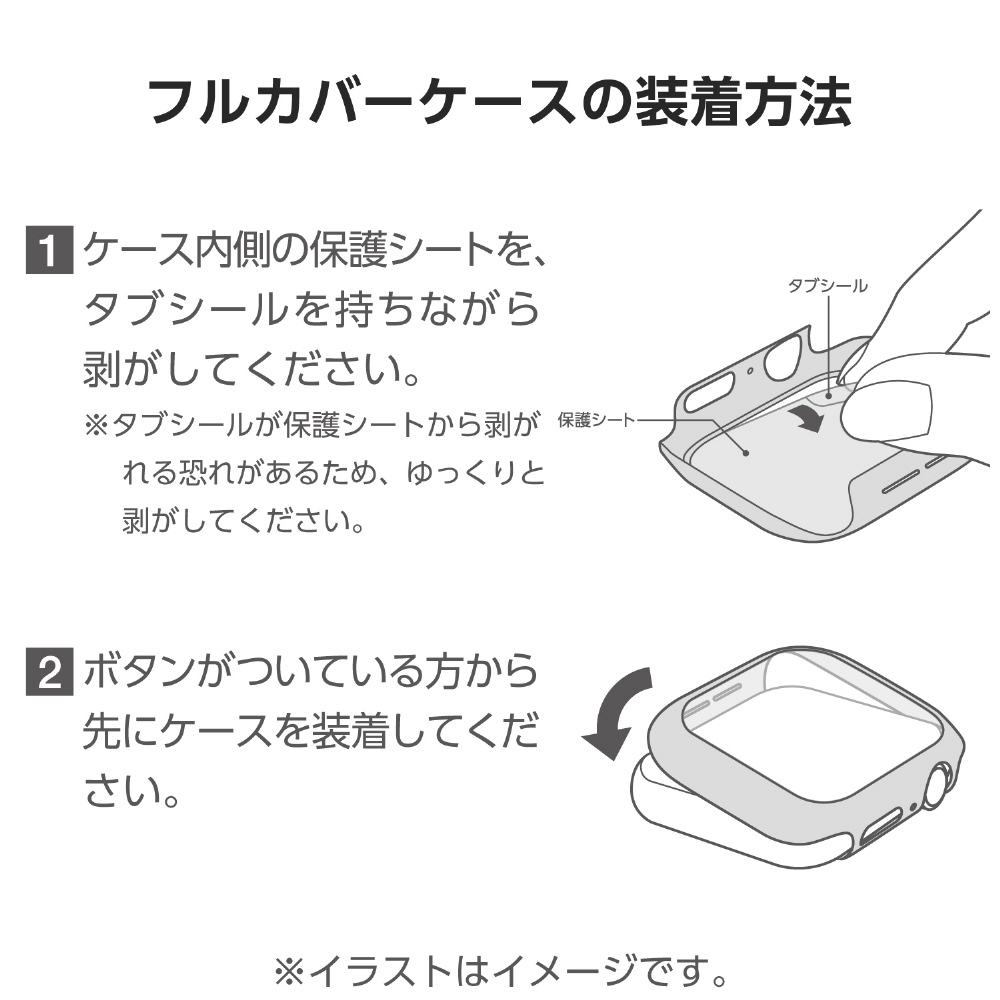 フルカバーケースの装着方法

1 ケース内側の保護シートを、タブシールを持ちながら剥がしてください。
※タブシールが保護シートから剥がれる恐れがあるため、ゆっくりと剥がしてください。

タブシール
保護シート

2 ボタンがついている方から先にケースを装着してください。

※イラストはイメージです。