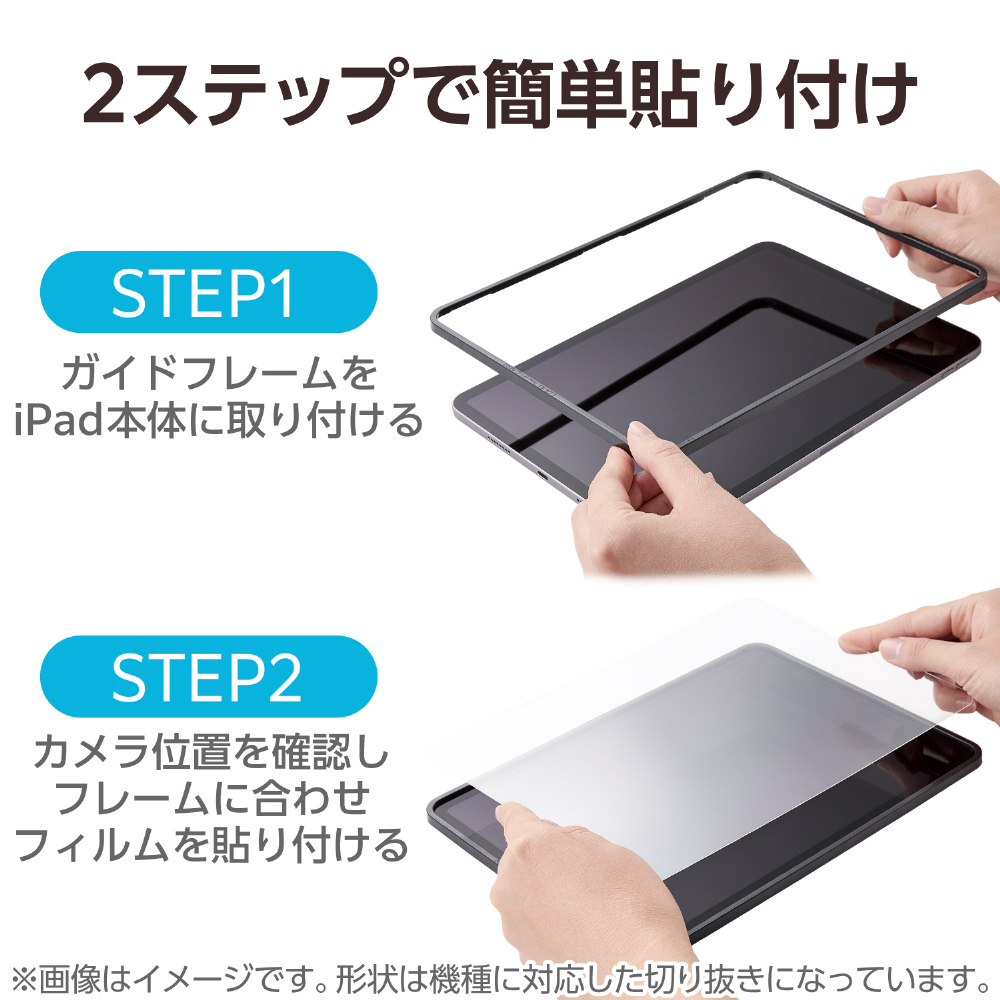 2ステップで簡単貼り付け

STEP1

ガイドフレームを
iPad本体に取り付ける

STEP2

カメラ位置を確認し
フレームに合わせ
フィルムを貼り付ける

※画像はイメージです。形状は機種に対応した切り抜きになっています。