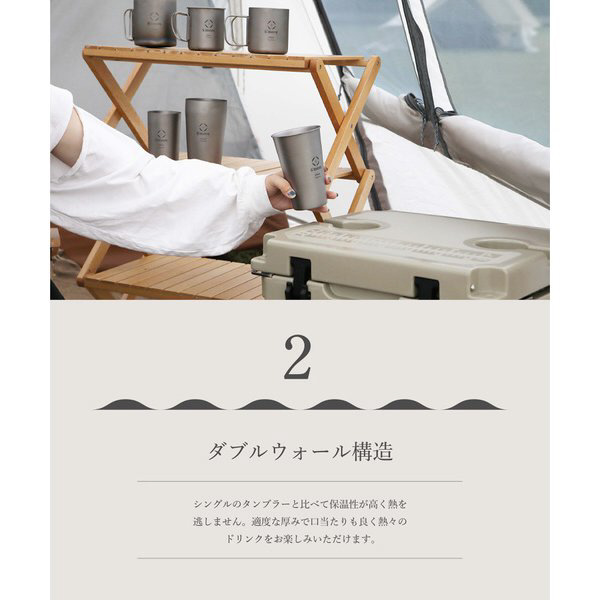 2

ダブルウォール構造

シングルのタンブラーと比べて保温性が高く熱を逃しません。適度な厚みで口当たりも良く熱々のドリンクをお楽しみいただけます。