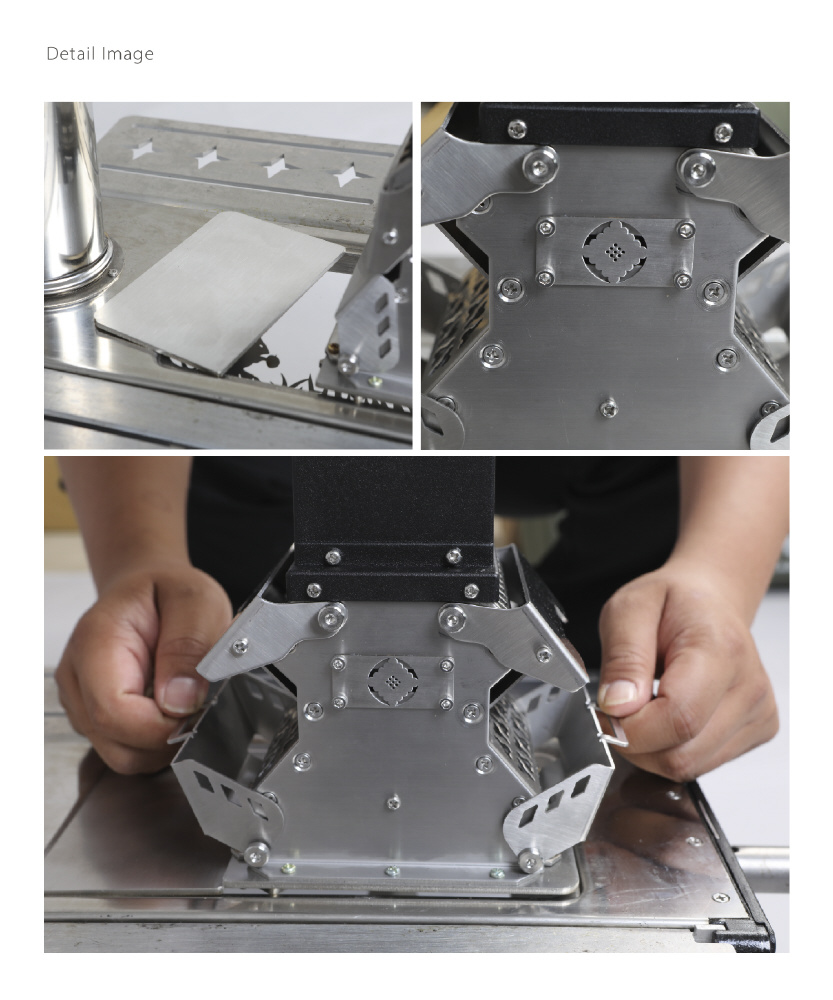 Detail Image