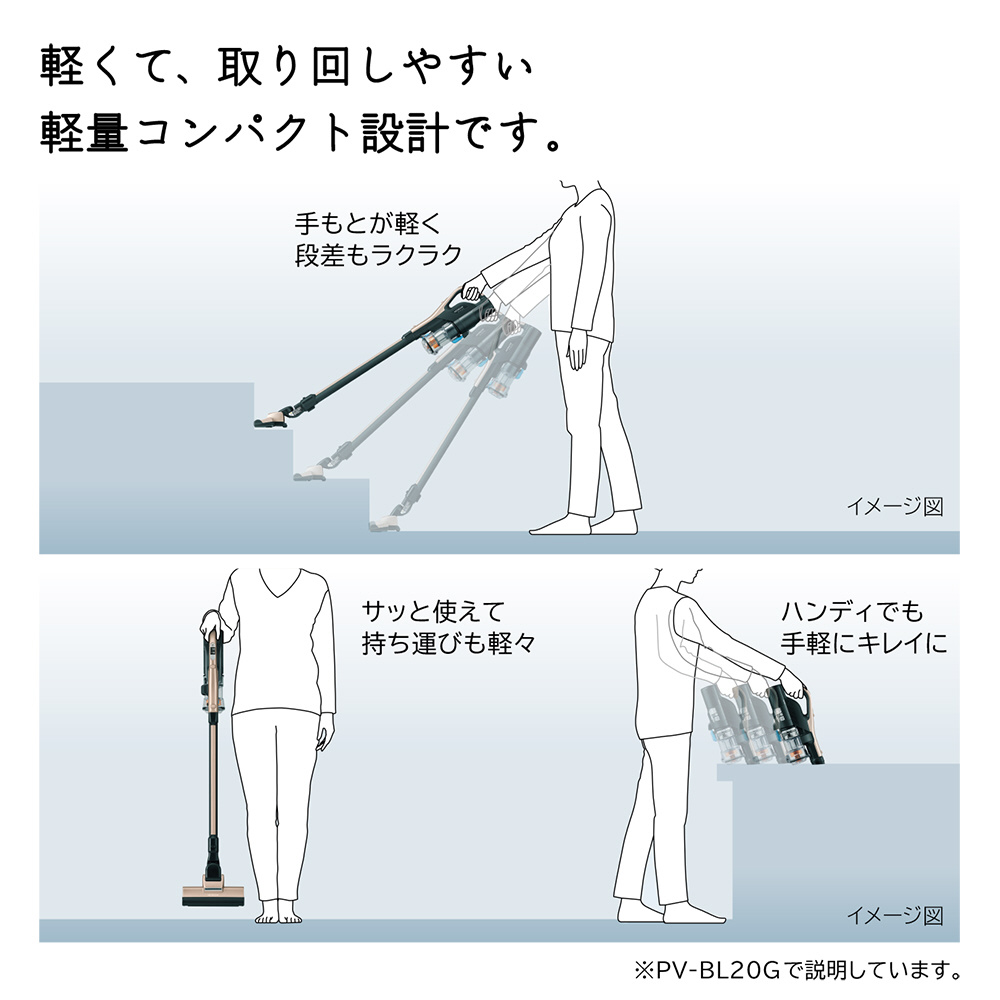 軽くて、取り回しやすい
軽量コンパクト設計です。

手もとが軽く
段差もラクラク

イメージ図

サッと使えて
持ち運びも軽々

ハンディでも
手軽にキレイに

イメージ図

※PV-BL20Gで説明しています。