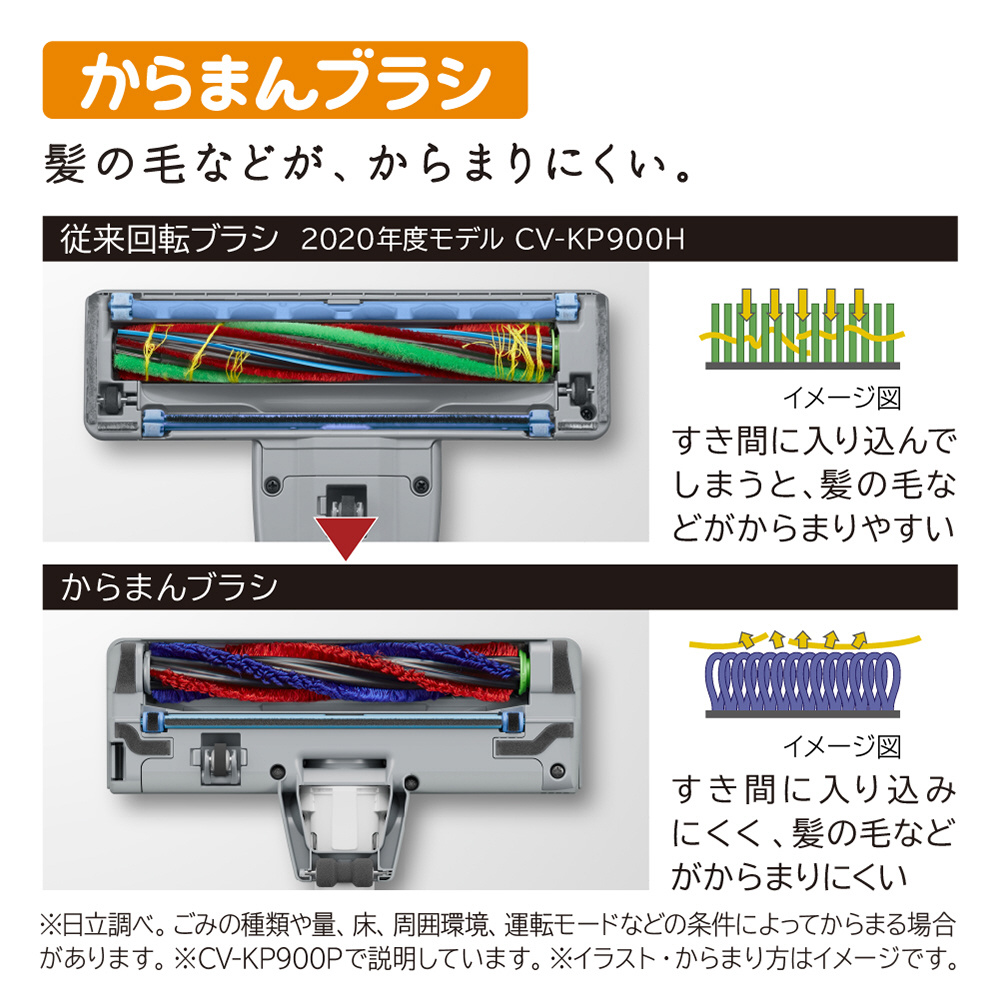 からまんブラシ

髪の毛などが、からまりにくい。

従来回転ブラシ　2020年度モデル CV-KP900H

イメージ図

すき間に入り込んでしまうと、髪の毛などがからまりやすい

からまんブラシ

イメージ図

すき間に入り込みにくく、髪の毛などがからまりにくい

※日立調べ。ごみの種類や量、床、周囲環境、運転モードなどの条件によってからまる場合があります。※CV-KP900Pで説明しています。※イラスト・からまり方はイメージです。