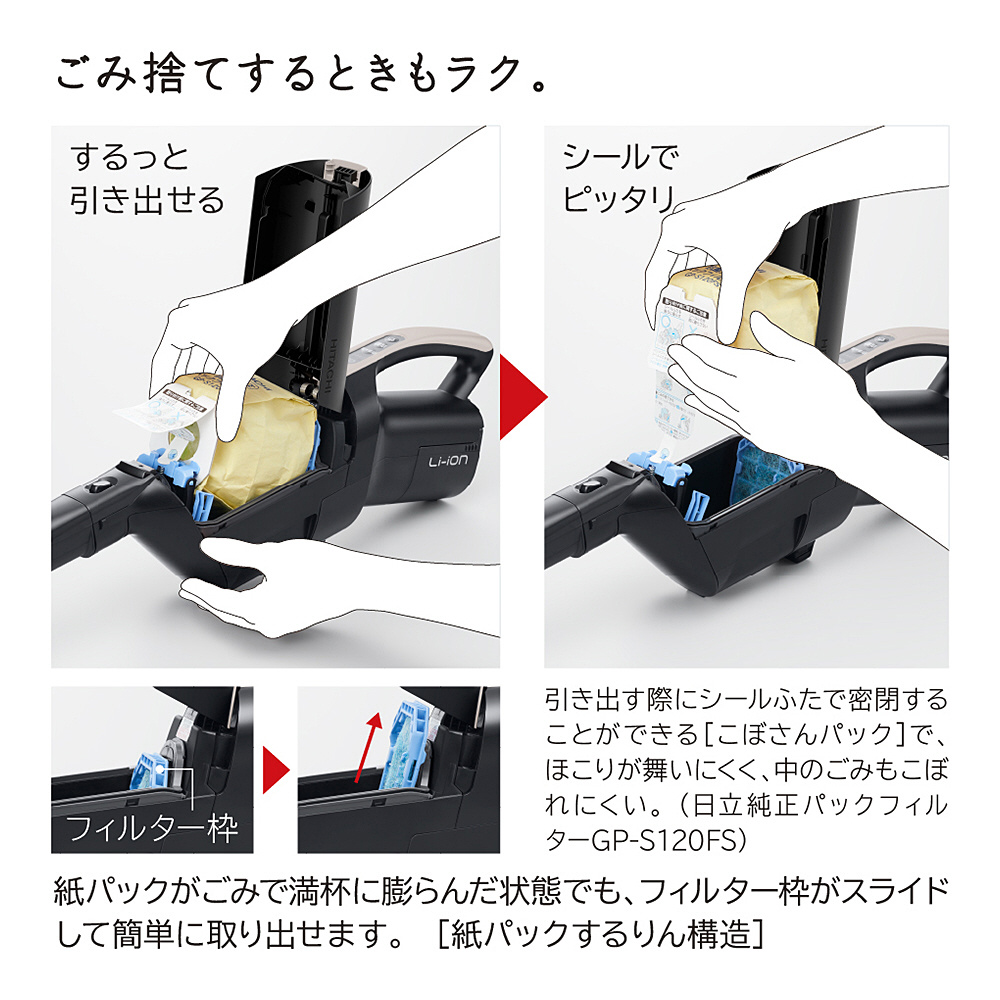 ごみ捨てするときもラク。

するっと
引き出せる

HITACHI

Li-ion

シールで
ピッタリ

フィルター枠

引き出す際にシールふたで密閉することができる[こぼさんパック]で、ほこりが舞いにくく、中のごみもこぼれにくい。(日立純正パックフィルターGP-S120FS)

紙パックがごみで満杯に膨らんだ状態でも、フィルター枠がスライドして簡単に取り出せます。 [紙パックするりん構造]