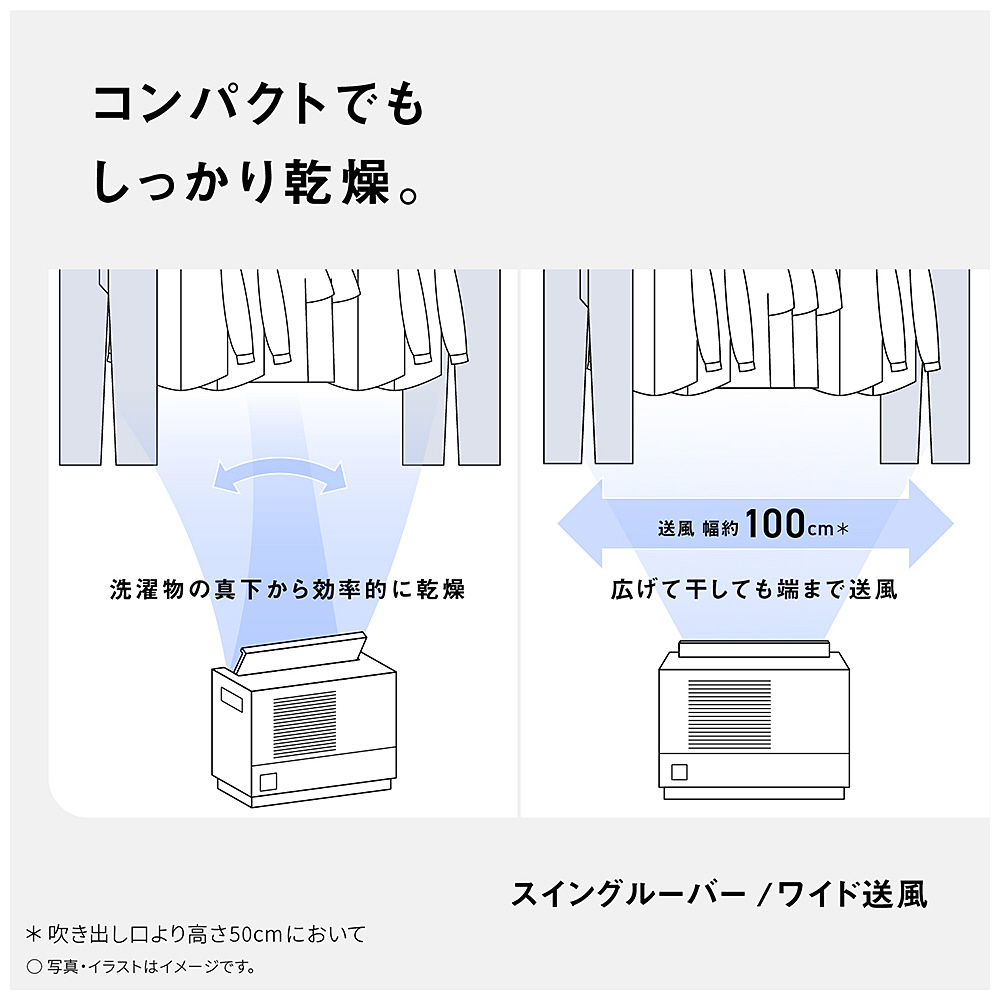 コンパクトでも
しっかり乾燥。

洗濯物の真下から効率的に乾燥

送風 幅約100cm＊

広げて干しても端まで送風

スイングルーバー /ワイド送風

＊吹き出し口より高さ50cmにおいて
○ 写真・イラストはイメージです。