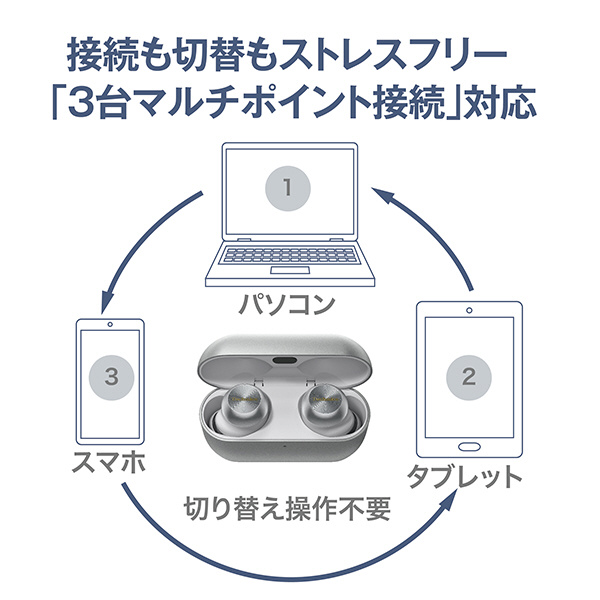 接続も切替もストレスフリー
「3台マルチポイント接続」対応

1
パソコン

3
スマホ

2
タブレット

切り替え操作不要