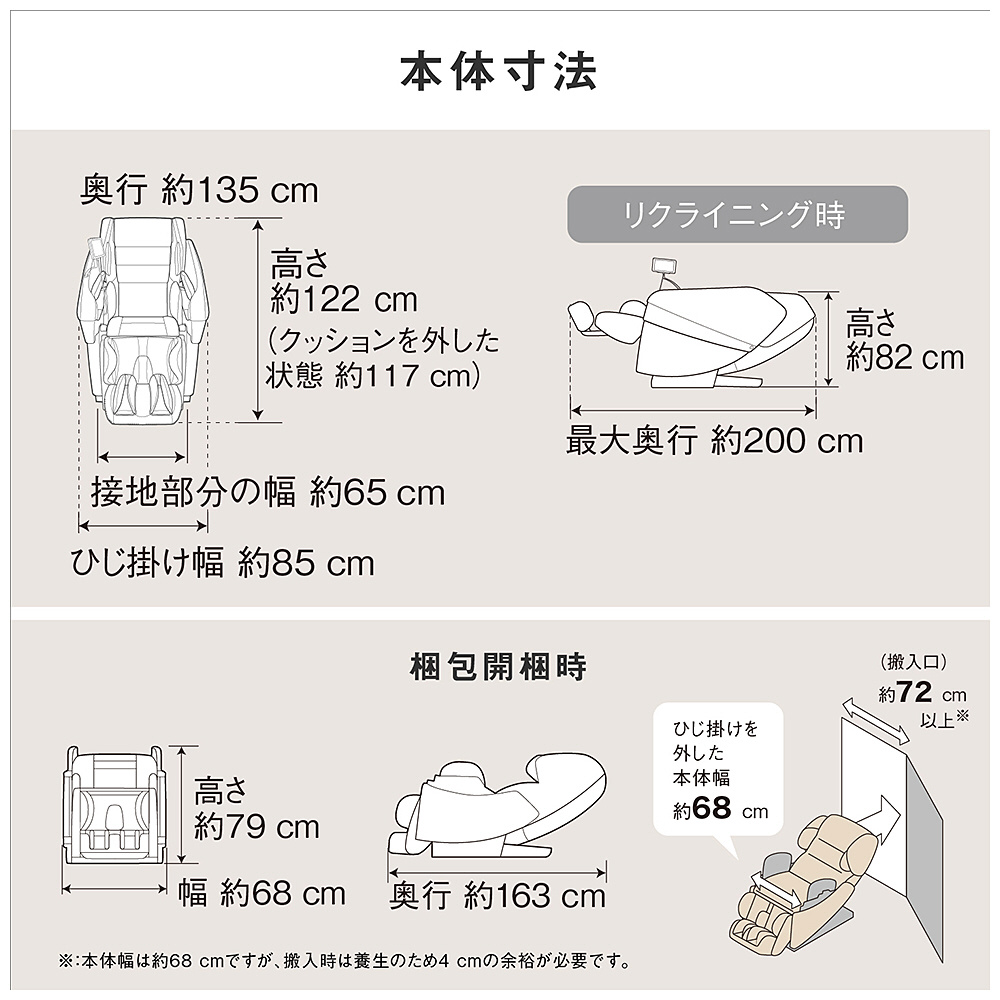 本体寸法

奥行 約135 cm

高さ
約122 cm
(クッションを外した状態 約117 cm)

接地部分の幅 約65 cm

ひじ掛け幅 約85 cm

リクライニング時

高さ
約82 cm

最大奥行 約200 cm

梱包開梱時

高さ
約79 cm

幅 約68 cm

奥行 約163 cm

ひじ掛けを外した本体幅
約68 cm

(搬入口)
約72 cm
以上※

※:本体幅は約68 cmですが、搬入時は養生のため4 cmの余裕が必要です。