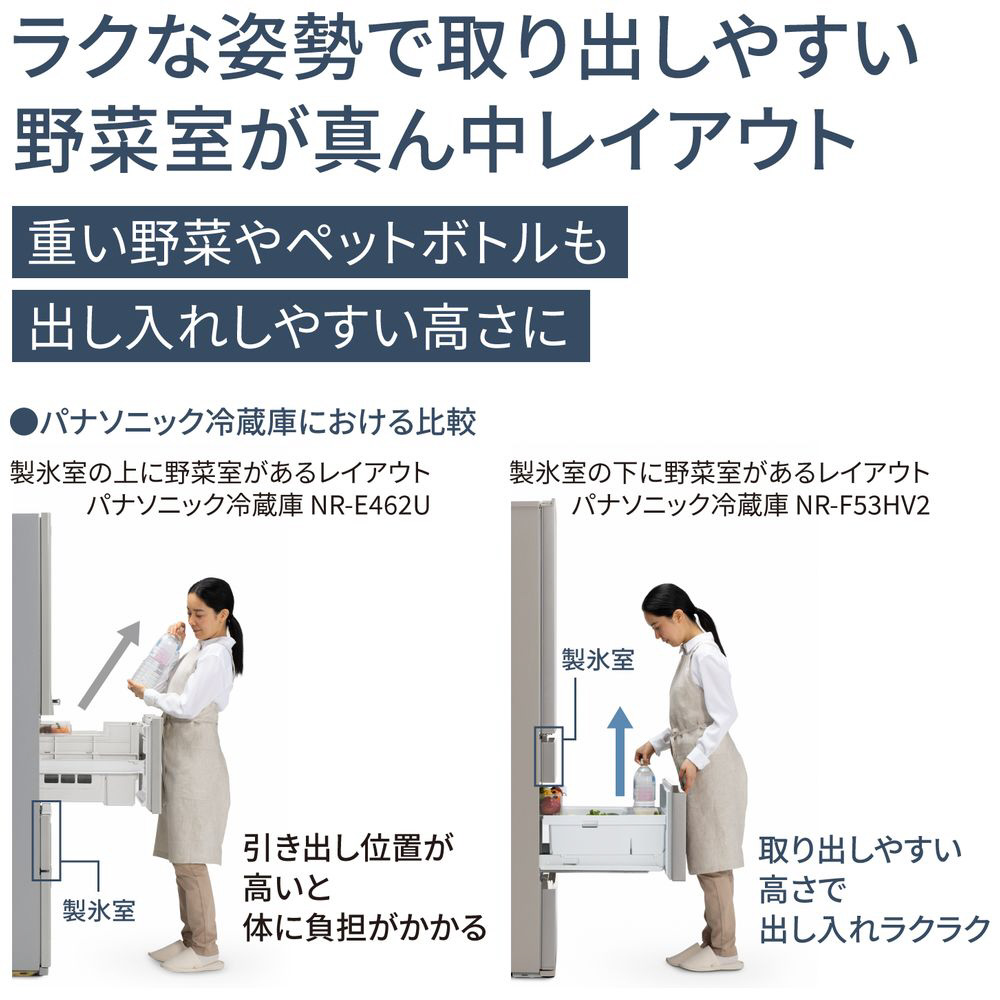 ラクな姿勢で取り出しやすい
野菜室が真ん中レイアウト

重い野菜やペットボトルも
出し入れしやすい高さに

●パナソニック冷蔵庫における比較

製氷室の上に野菜室があるレイアウト
パナソニック冷蔵庫 NR-E462U

製氷室

引き出し位置が
高いと
体に負担がかかる

製氷室の下に野菜室があるレイアウト
パナソニック冷蔵庫 NR-F53HV2

製氷室

取り出しやすい
高さで
出し入れラクラク