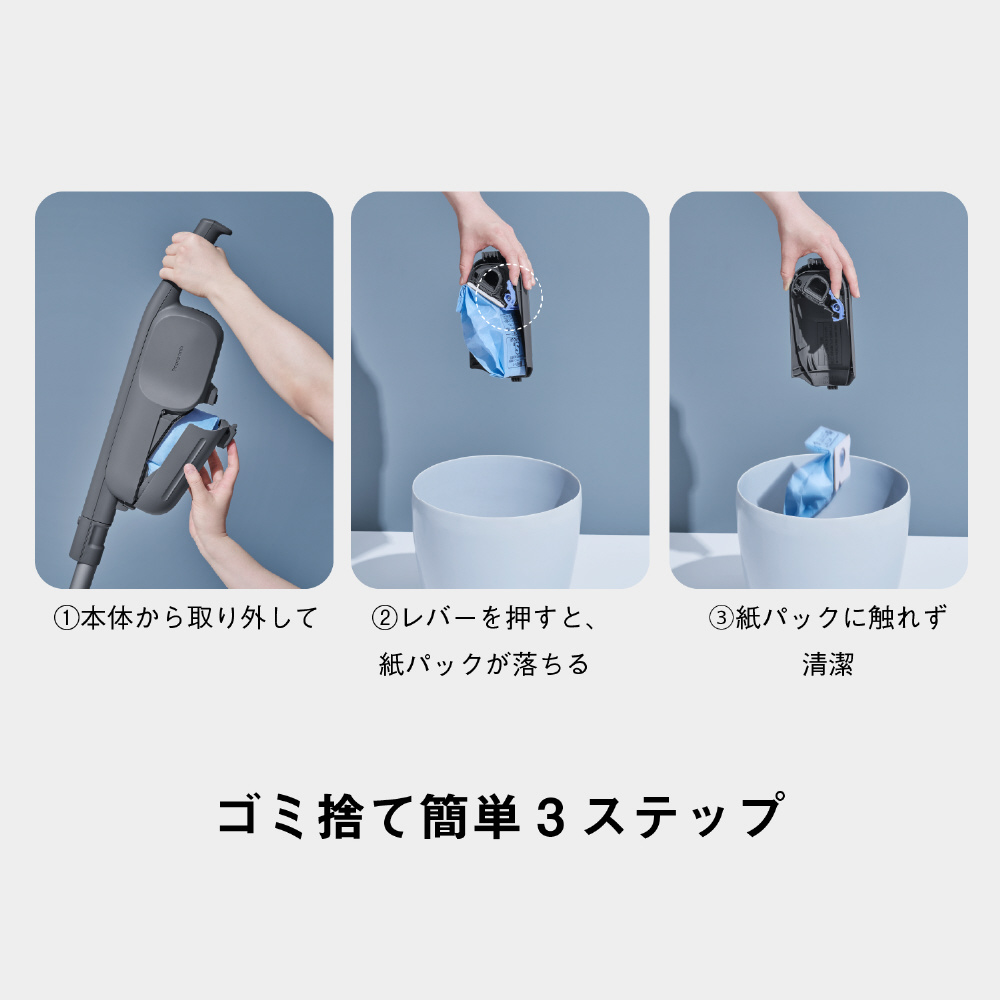 ①本体から取り外して

②レバーを押すと、紙パックが落ちる

③紙パックに触れず清潔

ゴミ捨て簡単３ステップ