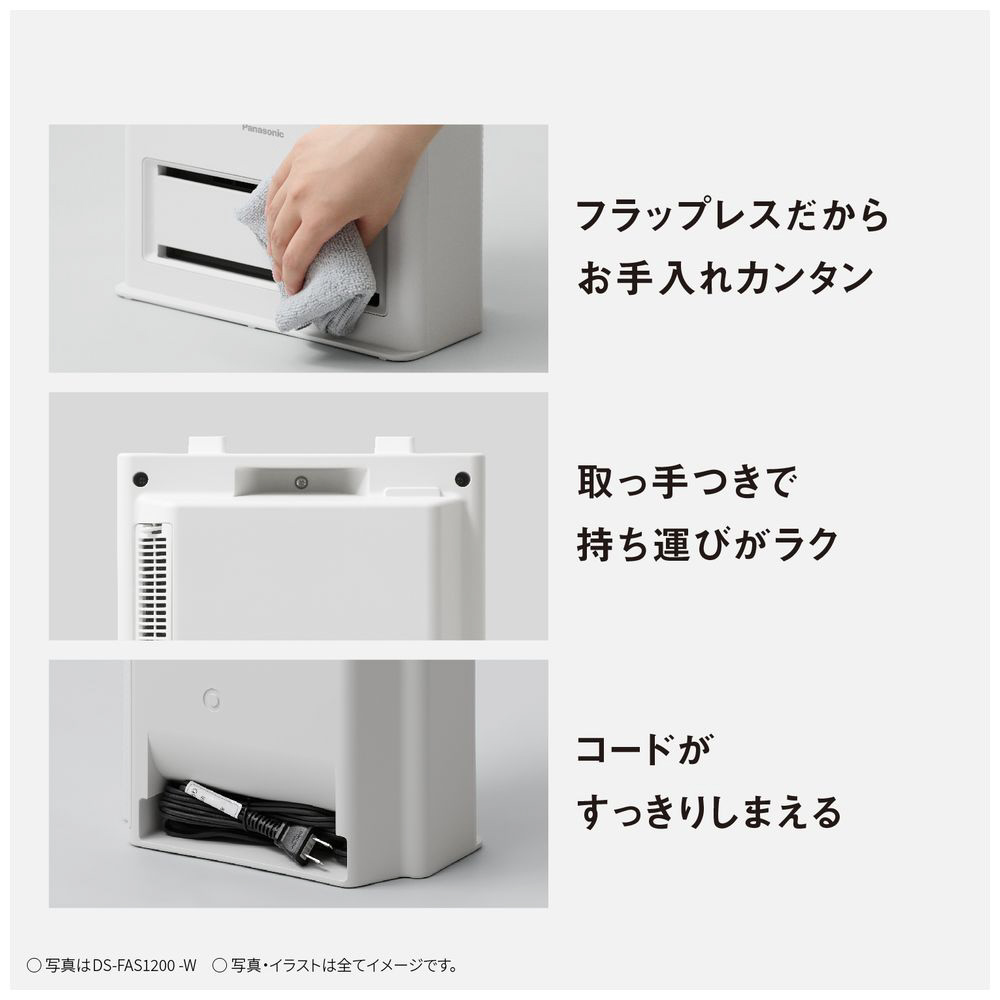 Panasonic

フラップレスだから
お手入れカンタン

取っ手つきで
持ち運びがラク

コードが
すっきりしまえる

○ 写真はDS-FAS1200 -W ○ 写真・イラストは全てイメージです。