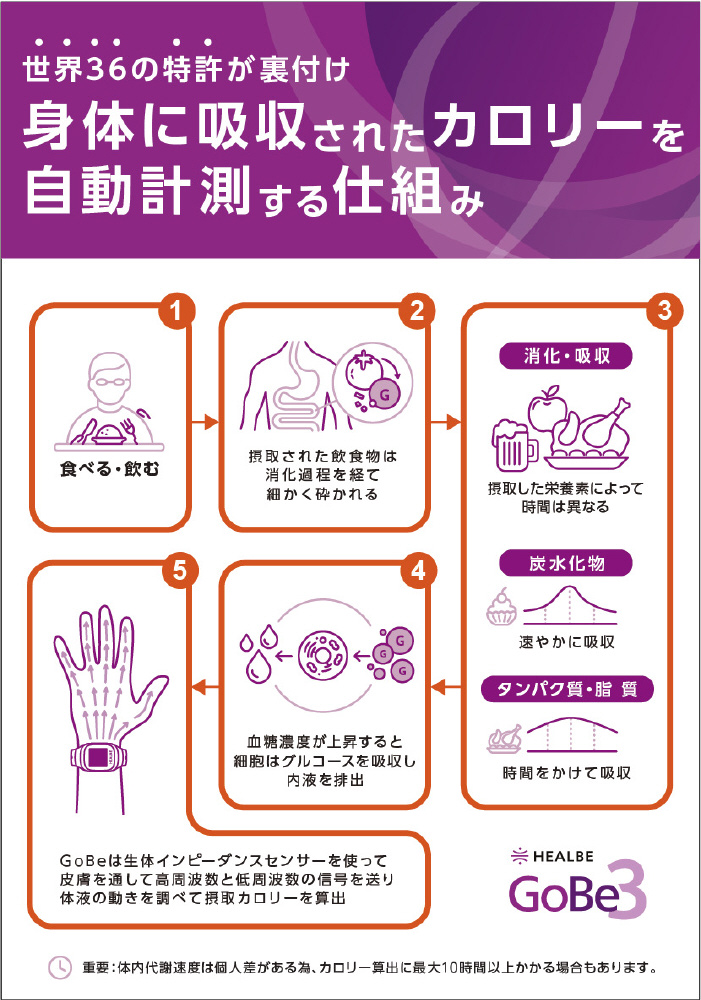 世界36の特許が裏付け
身体に吸収されたカロリーを自動計測する仕組み

1
食べる・飲む

2
G
摂取された飲食物は消化過程を経て細かく砕かれる

3
消化・吸収
摂取した栄養素によって時間は異なる
炭水化物
速やかに吸収
タンパク質・脂 質
時間をかけて吸収

4
G G G
血糖濃度が上昇すると細胞はグルコースを吸収し内液を排出

5
GoBeは生体インピーダンスセンサーを使って皮膚を通して高周波数と低周波数の信号を送り体液の動きを調べて摂取カロリーを算出

HEALBE
GoBe3

重要：体内代謝速度は個人差がある為、カロリー算出に最大10時間以上かかる場合もあります。