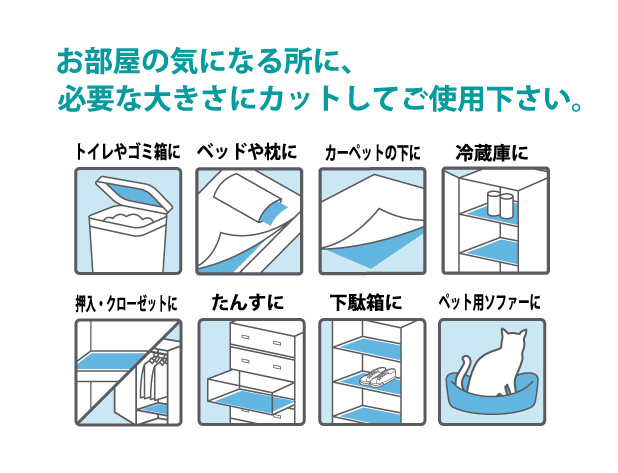 お部屋の気になる所に、
必要な大きさにカットしてご使用下さい。

トイレやゴミ箱に

ベッドや枕に

カーペットの下に

冷蔵庫に

押入・クローゼットに

たんすに

下駄箱に

ペット用ソファーに