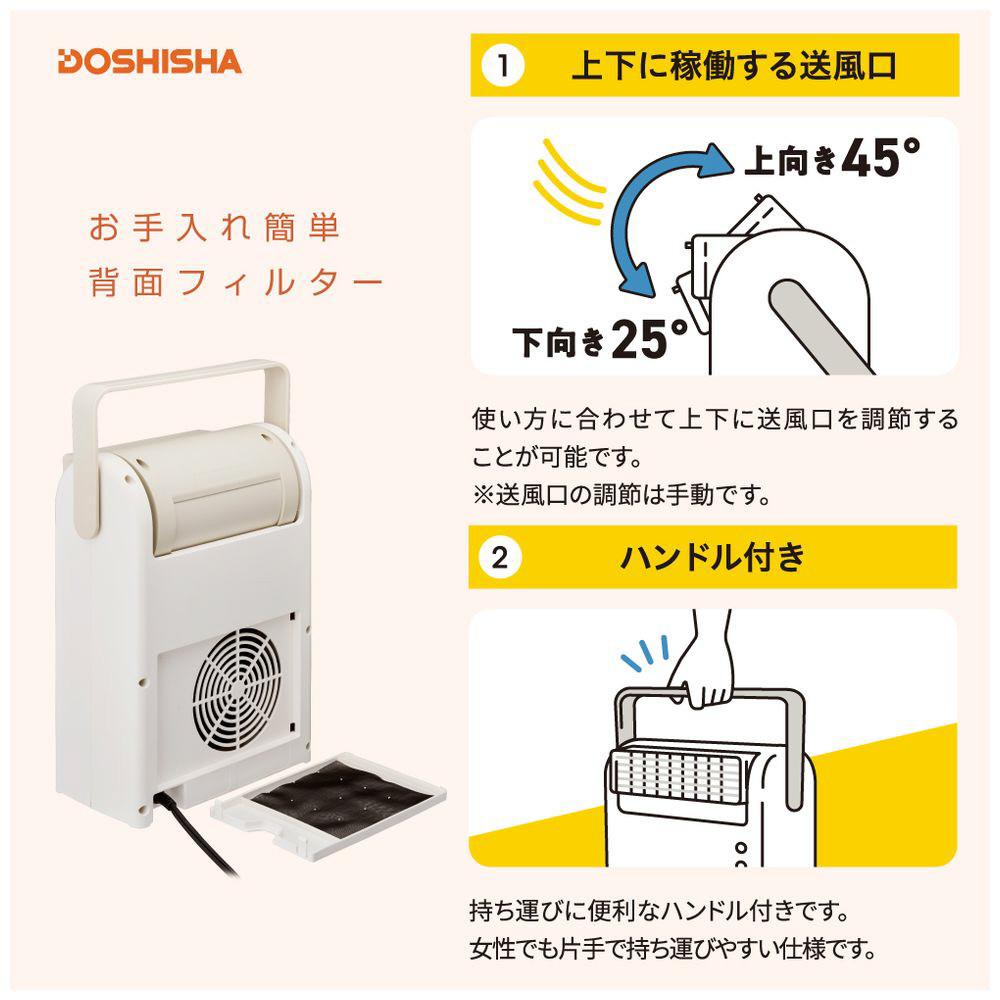 DOSHISHA

お手入れ簡単
背面フィルター

1 上下に稼働する送風口

上向き45°

下向き25°

使い方に合わせて上下に送風口を調節することが可能です。
※送風口の調節は手動です。

2 ハンドル付き

持ち運びに便利なハンドル付きです。
女性でも片手で持ち運びやすい仕様です。