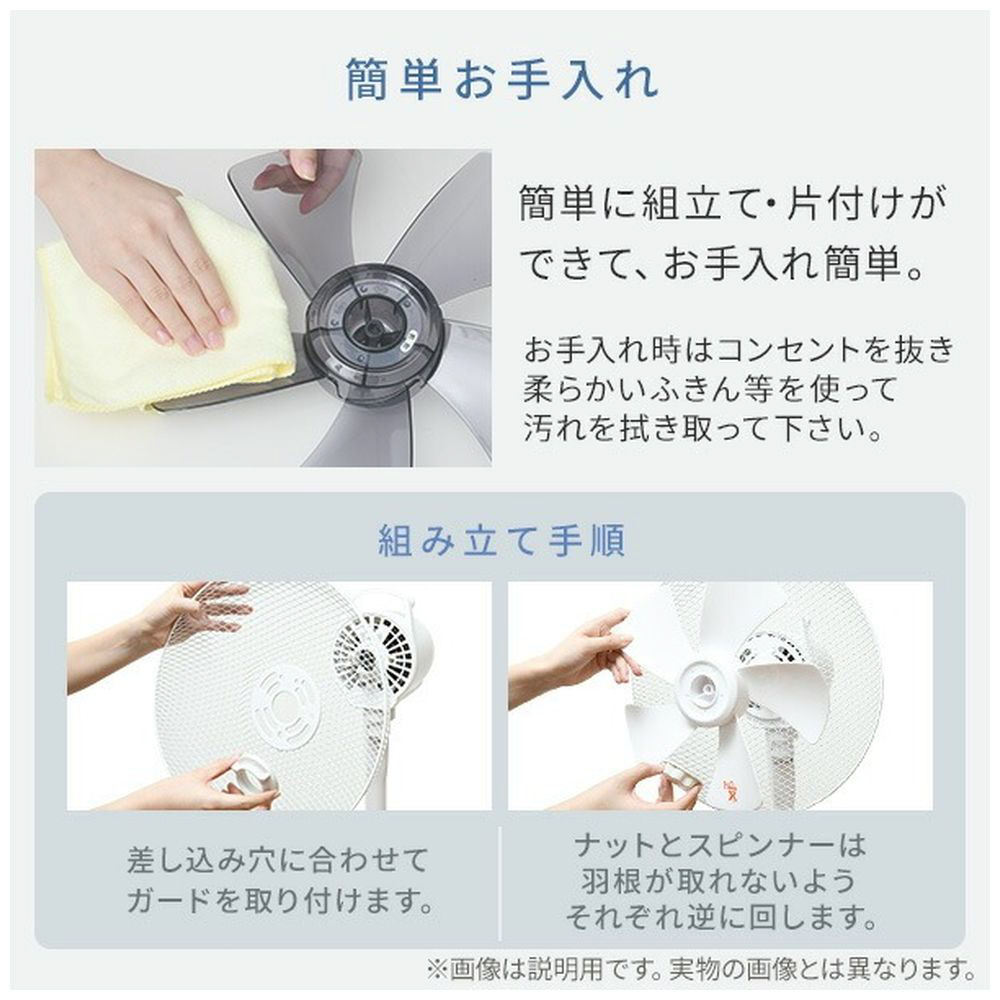 簡単お手入れ

簡単に組立て・片付けができて、お手入れ簡単。

お手入れ時はコンセントを抜き柔らかいふきん等を使って汚れを拭き取って下さい。

組み立て手順

差し込み穴に合わせてガードを取り付けます。

ナットとスピンナーは羽根が取れないようそれぞれ逆に回します。

※画像は説明用です。実物の画像とは異なります。