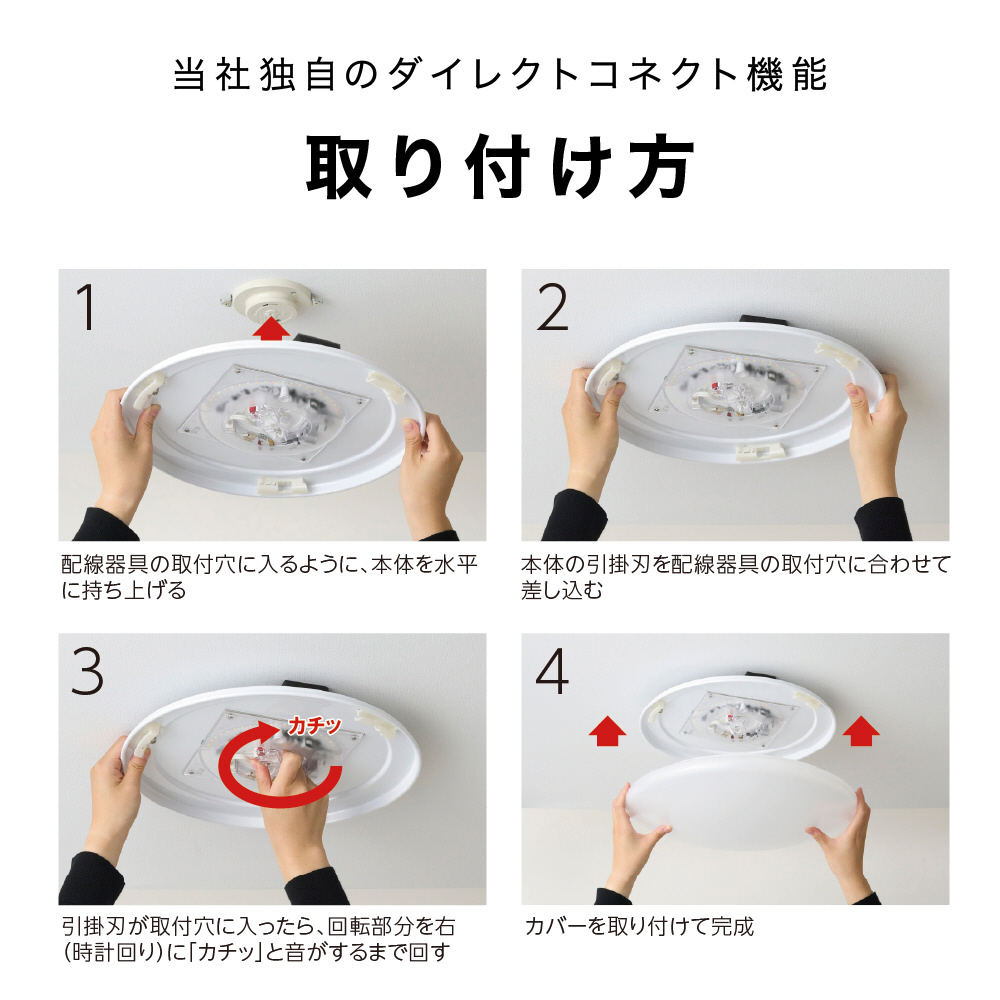 当社独自のダイレクトコネクト機能

取り付け方

1

配線器具の取付穴に入るように、本体を水平に持ち上げる

2

本体の引掛刃を配線器具の取付穴に合わせて差し込む

3

カチッ

引掛刃が取付穴に入ったら、回転部分を右(時計回り)に「カチッ」と音がするまで回す

4

カバーを取り付けて完成