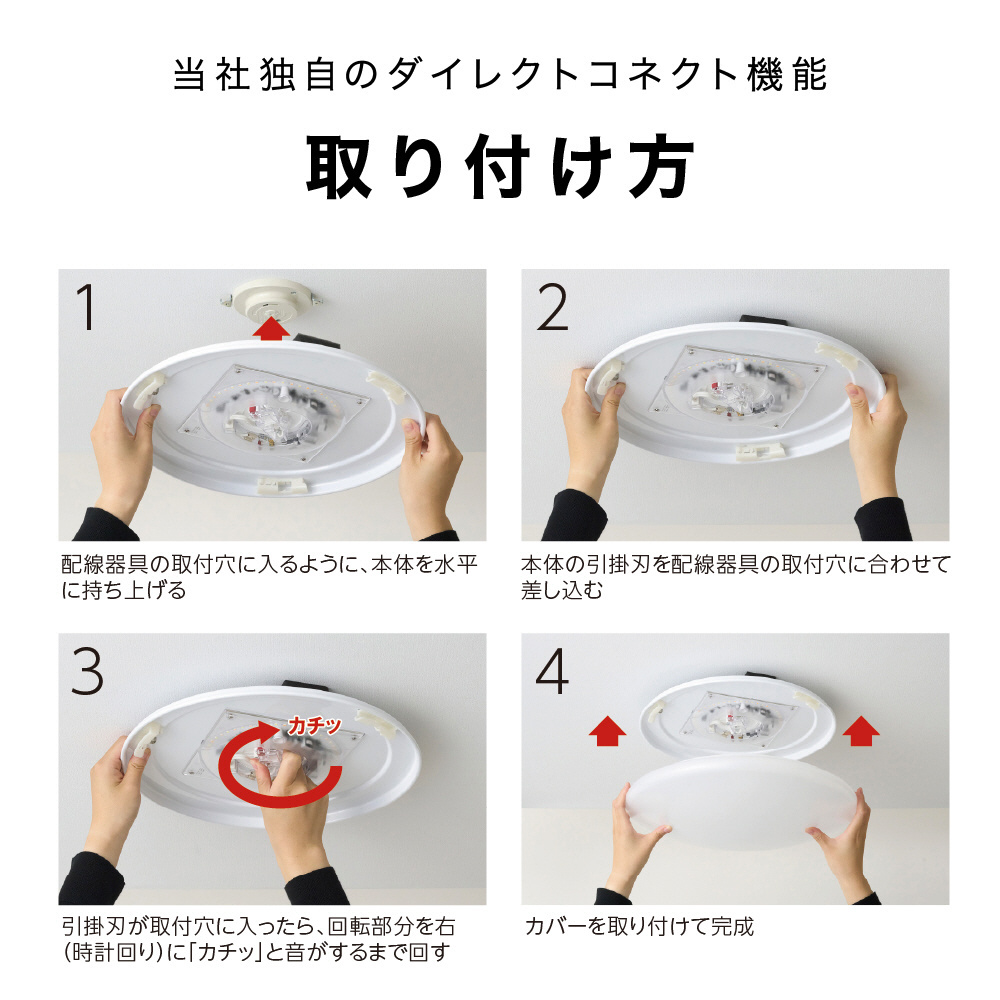 当社独自のダイレクトコネクト機能

取り付け方

1

配線器具の取付穴に入るように、本体を水平に持ち上げる

2

本体の引掛刃を配線器具の取付穴に合わせて差し込む

3

カチッ

引掛刃が取付穴に入ったら、回転部分を右(時計回り)に「カチッ」と音がするまで回す

4

カバーを取り付けて完成