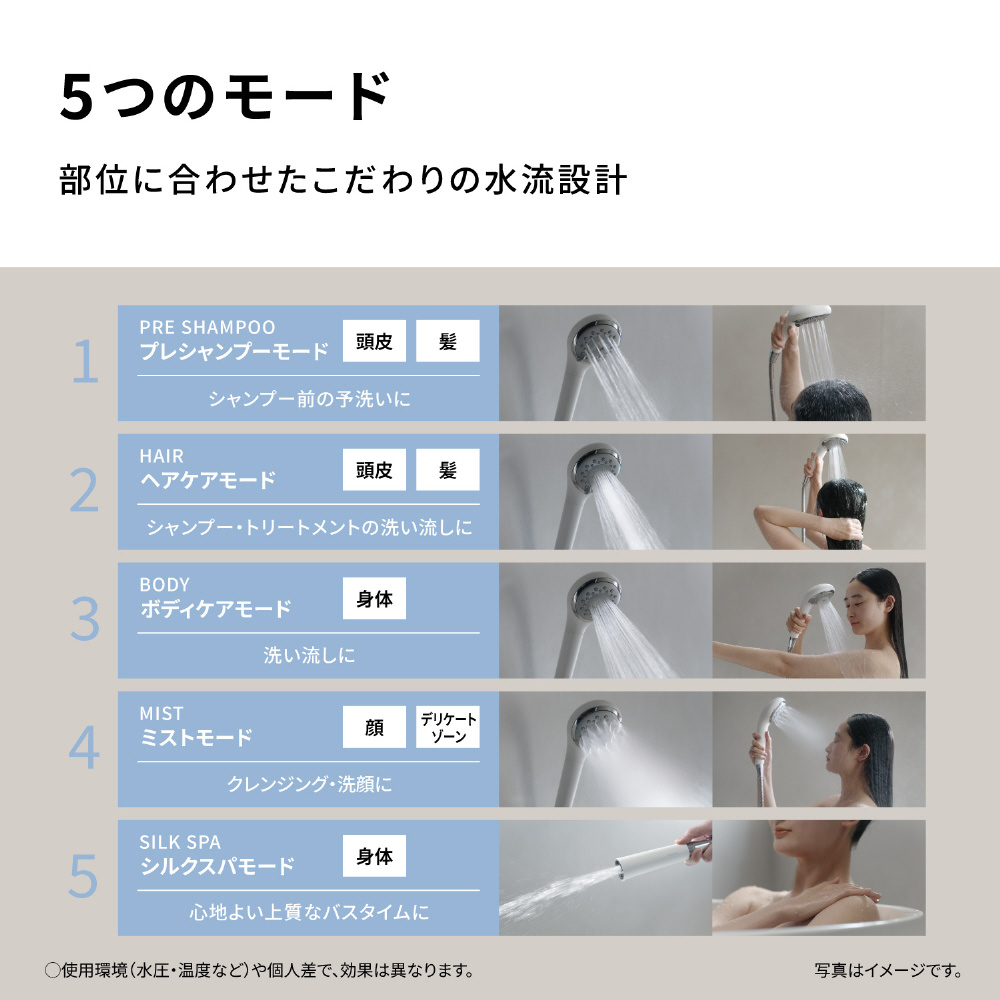 5つのモード

部位に合わせたこだわりの水流設計

1
PRE SHAMPOO
プレシャンプーモード
頭皮 髪
シャンプー前の予洗いに

2
HAIR
ヘアケアモード
頭皮 髪
シャンプー・トリートメントの洗い流しに

3
BODY
ボディケアモード
身体
洗い流しに

4
MIST
ミストモード
顔 デリケートゾーン
クレンジング・洗顔に

5
SILK SPA
シルクスパモード
身体
心地よい上質なバスタイムに

○使用環境(水圧・温度など)や個人差で、効果は異なります。

写真はイメージです。