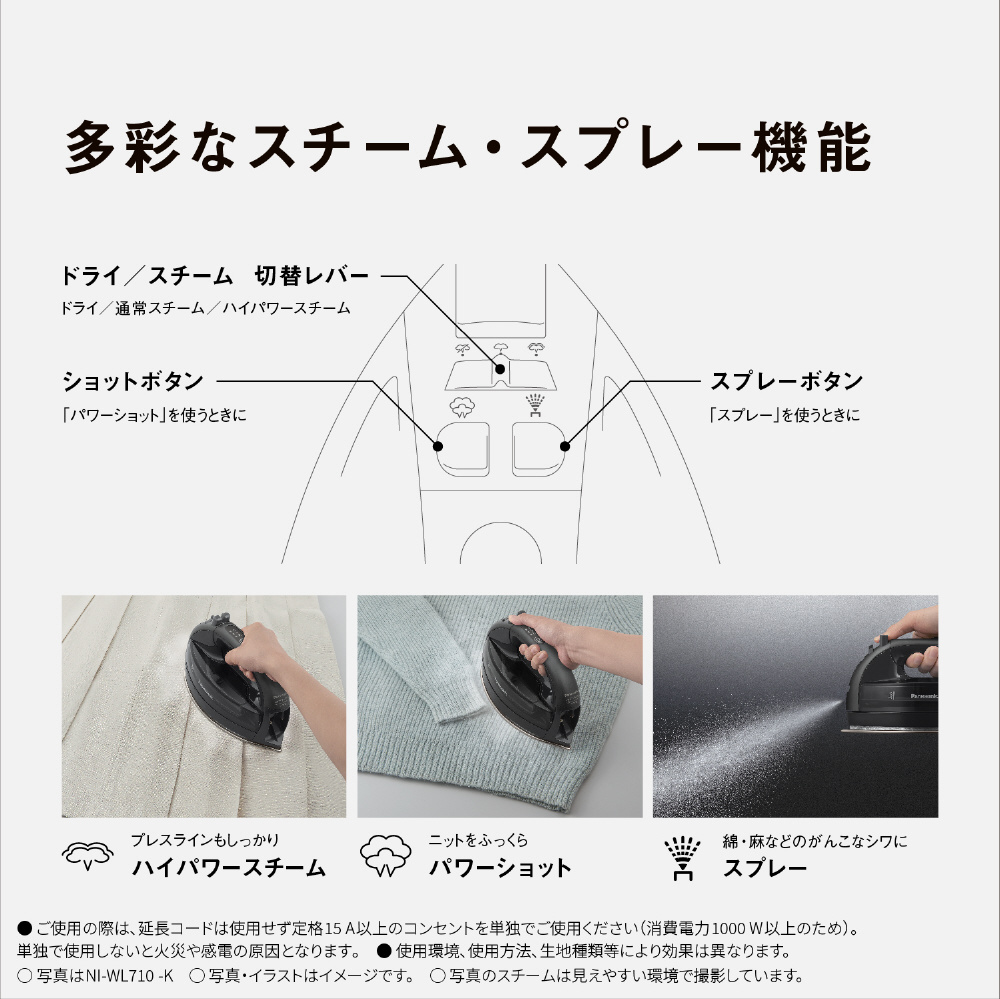 多彩なスチーム・スプレー機能

ドライ／スチーム　切替レバー
ドライ／通常スチーム／ハイパワースチーム

ショットボタン
「パワーショット」を使うときに

スプレーボタン
「スプレー」を使うときに

Panasonic

プレスラインもしっかり
ハイパワースチーム

ニットをふっくら
パワーショット

綿・麻などのがんこなシワに
スプレー

● ご使用の際は、延長コードは使用せず定格15 A以上のコンセントを単独でご使用ください（消費電力1000 W以上のため）。単独で使用しないと火災や感電の原因となります。 ● 使用環境、使用方法、生地種類等により効果は異なります。
○ 写真はNI-WL710 -K　○ 写真・イラストはイメージです。 ○ 写真のスチームは見えやすい環境で撮影しています。