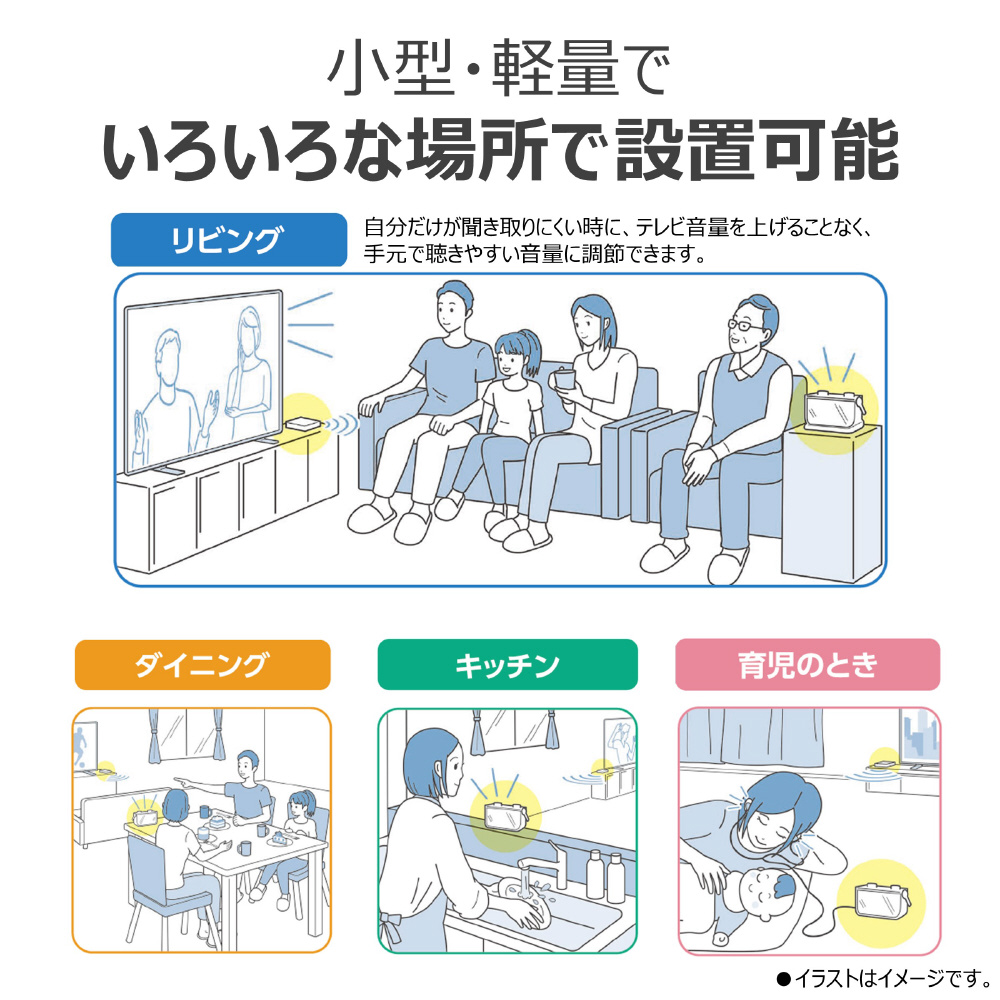 小型・軽量で
いろいろな場所で設置可能

リビング

自分だけが聞き取りにくい時に、テレビ音量を上げることなく、手元で聴きやすい音量に調節できます。

ダイニング

キッチン

育児のとき

●イラストはイメージです。