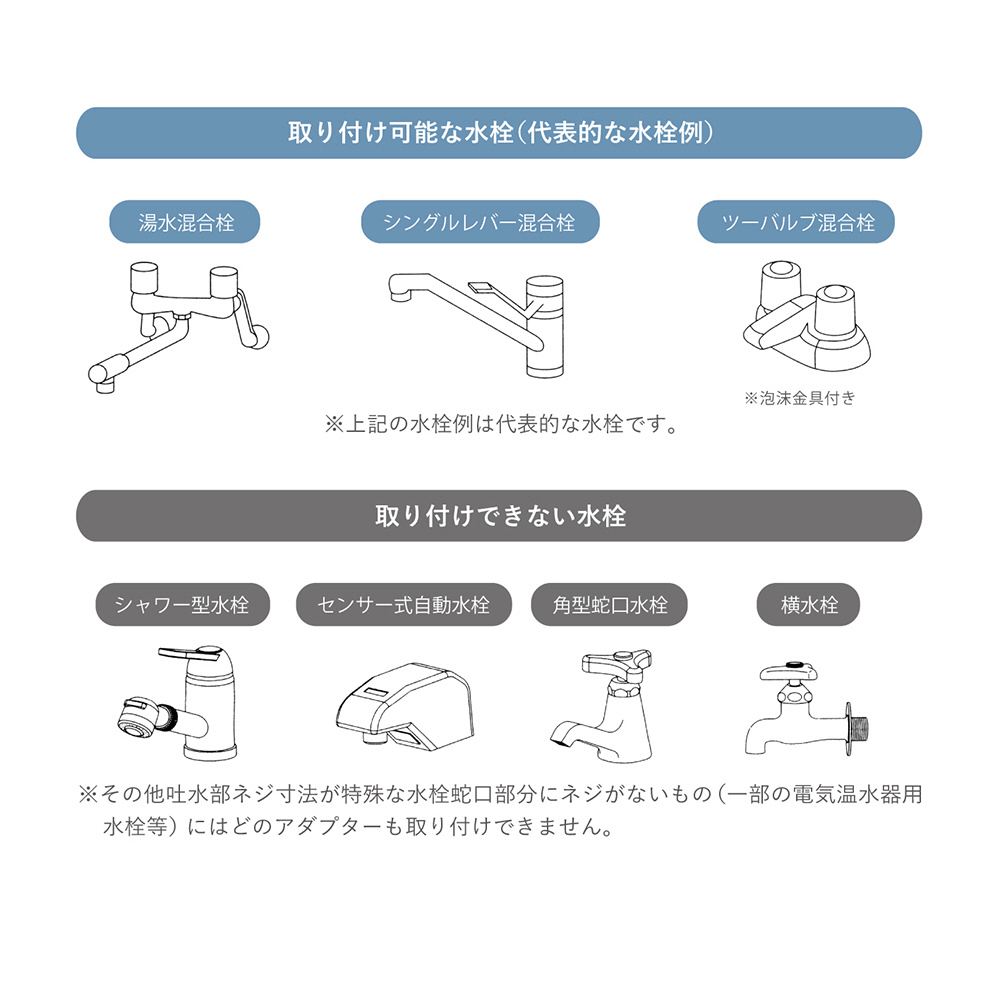 取り付け可能な水栓（代表的な水栓例）

湯水混合栓

シングルレバー混合栓

ツーバルブ混合栓

※泡沫金具付き

※上記の水栓例は代表的な水栓です。

取り付けできない水栓

シャワー型水栓

センサー式自動水栓

角型蛇口水栓

横水栓

※その他吐水部ネジ寸法が特殊な水栓蛇口部分にネジがないもの（一部の電気温水器用水栓等）にはどのアダプターも取り付けできません。