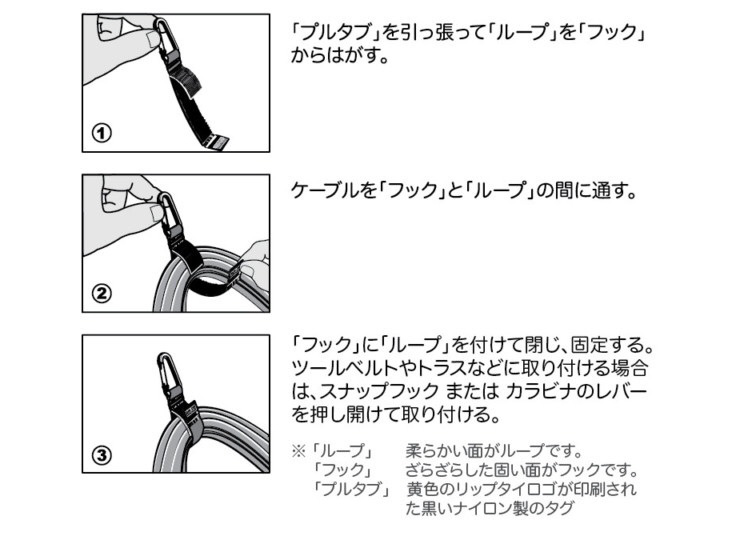 ①

「プルタブ」を引っ張って「ループ」を「フック」からはがす。

②

ケーブルを「フック」と「ループ」の間に通す。

③

「フック」に「ループ」を付けて閉じ、固定する。ツールベルトやトラスなどに取り付ける場合は、スナップフック または カラビナのレバーを押し開けて取り付ける。

※「ループ」　柔らかい面がループです。
「フック」　ざらざらした固い面がフックです。
「プルタブ」　黄色のリップタイロゴが印刷された黒いナイロン製のタグ