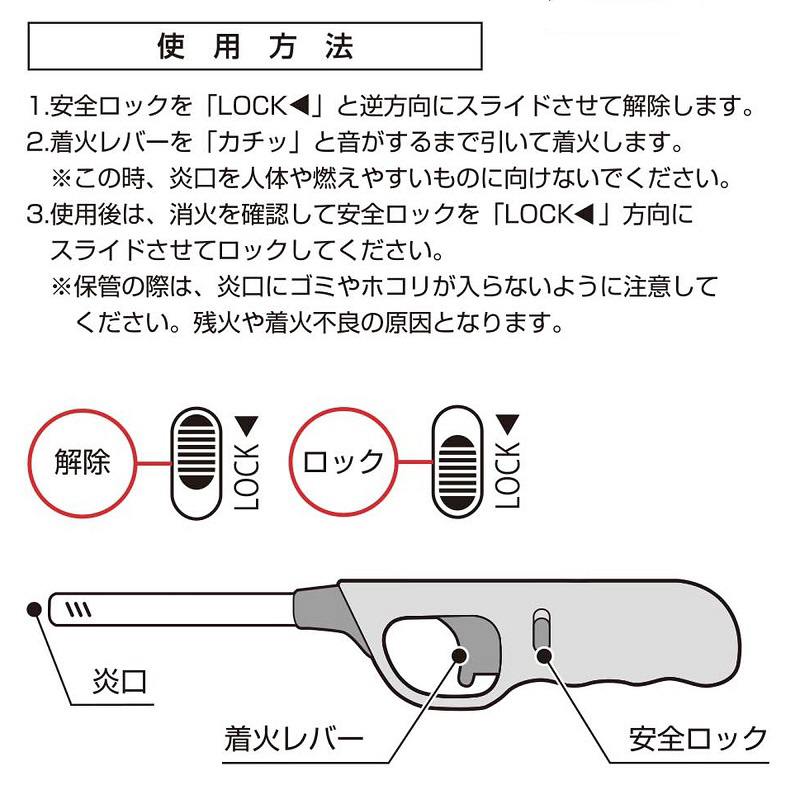 使用方法

1.安全ロックを「LOCK◀」と逆方向にスライドさせて解除します。
2.着火レバーを「カチッ」と音がするまで引いて着火します。
※この時、炎口を人体や燃えやすいものに向けないでください。
3.使用後は、消火を確認して安全ロックを「LOCK◀」方向にスライドさせてロックしてください。
※保管の際は、炎口にゴミやホコリが入らないように注意してください。残火や着火不良の原因となります。

解除

LOCK▶

ロック

LOCK▶

炎口

着火レバー

安全ロック